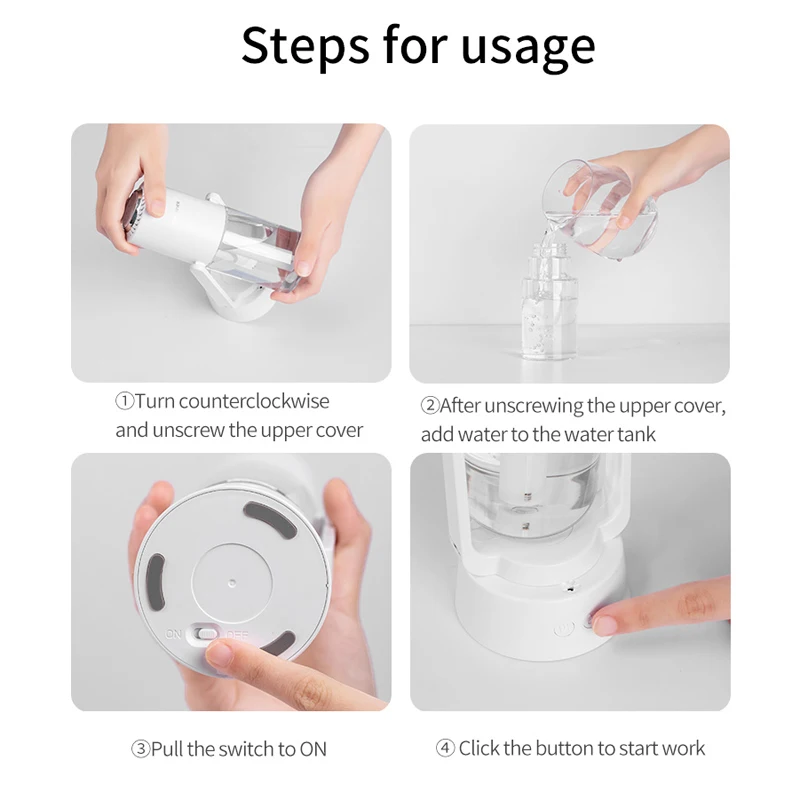 Steps for usage

①Turn counterclockwise and unscrew the upper cover

②After unscrewing the upper cover, add water to the water tank

ON OFF

③Pull the switch to ON

④ Click the button to start work