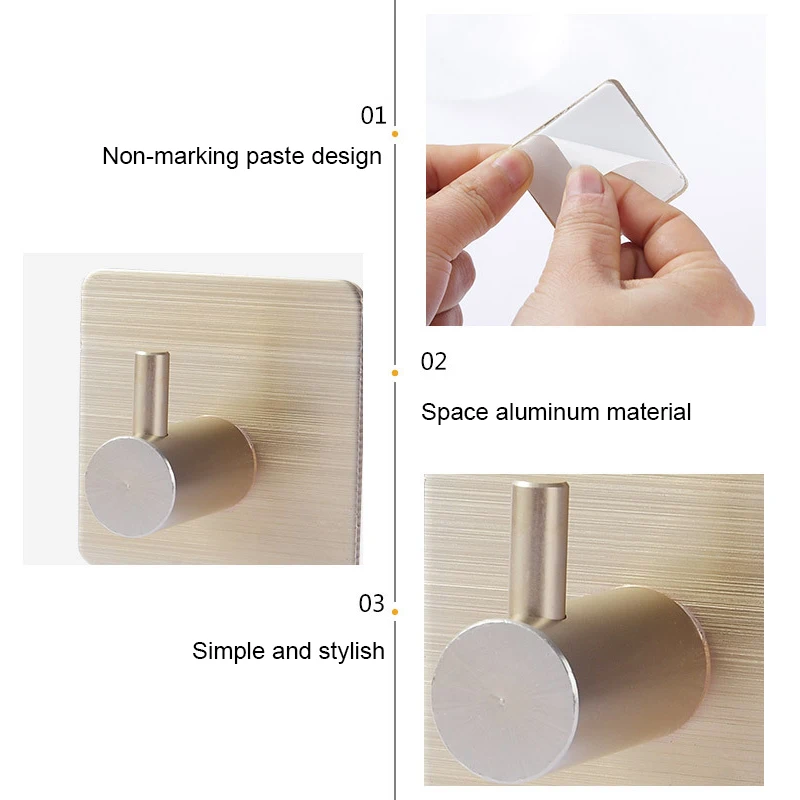 01
Non-marking paste design

02
Space aluminum material

03
Simple and stylish