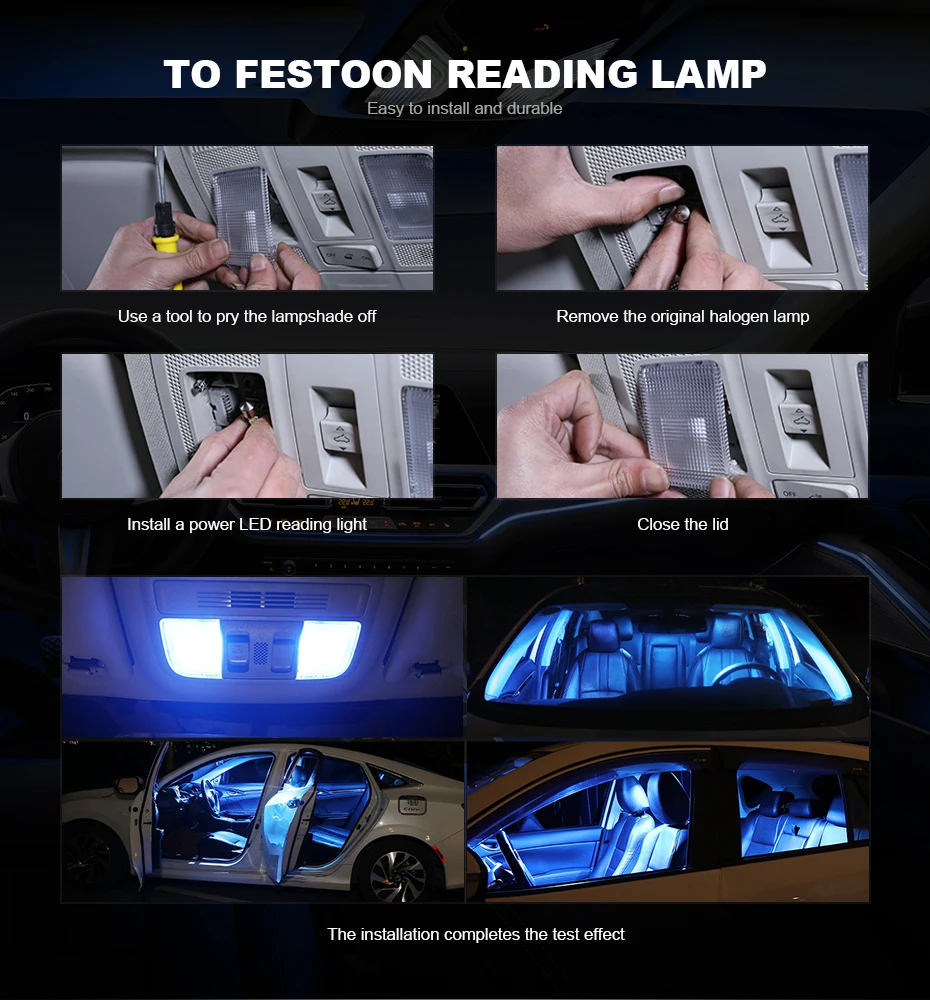 TO FESTOON READING LAMP
Easy to install and durable

Use a tool to pry the lampshade off

Remove the original halogen lamp

Install a power LED reading light

Close the lid

The installation completes the test effect