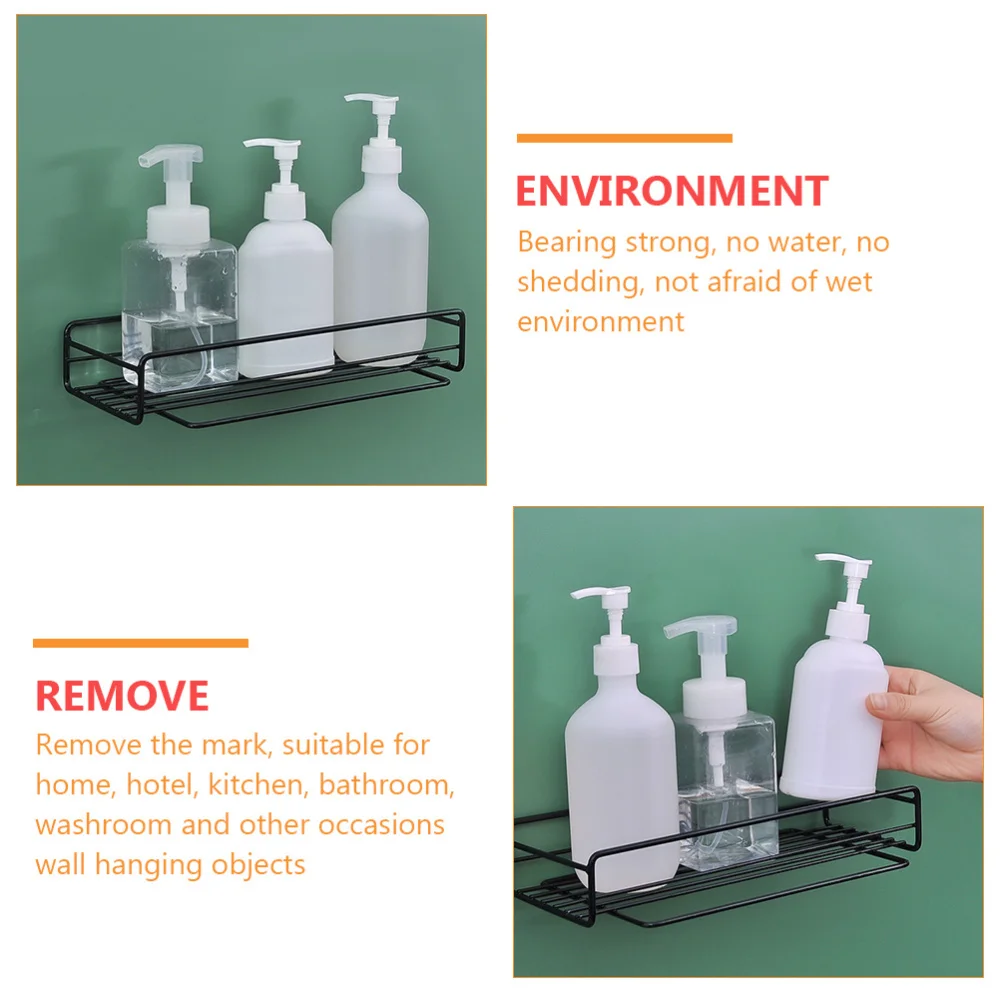 ENVIRONMENT

Bearing strong, no water, no shedding, not afraid of wet environment

REMOVE

Remove the mark, suitable for home, hotel, kitchen, bathroom, washroom and other occasions wall hanging objects