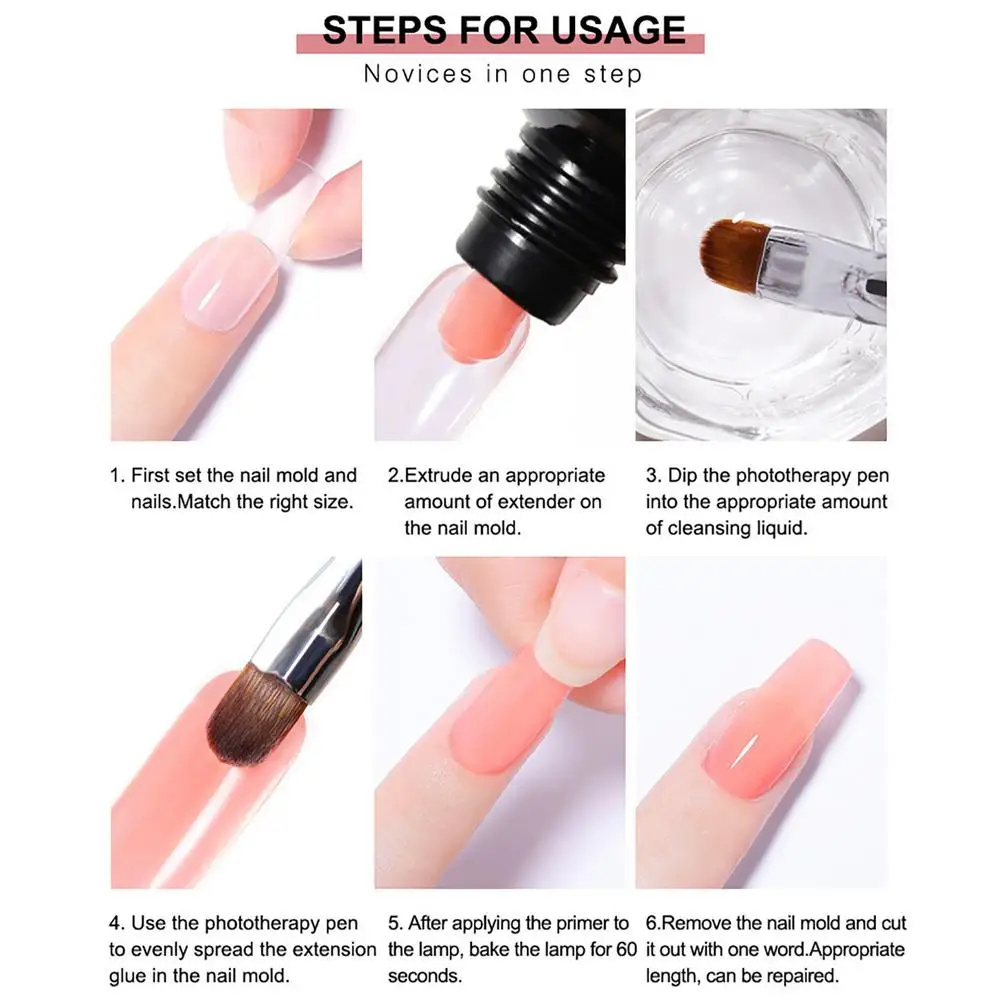 STEPS FOR USAGE

Novices in one step

1. First set the nail mold and nails.Match the right size.

2.Extrude an appropriate amount of extender on the nail mold.

3. Dip the phototherapy pen into the appropriate amount of cleansing liquid.

4. Use the phototherapy pen to evenly spread the extension glue in the nail mold.

5. After applying the primer to the lamp, bake the lamp for 60 seconds.

6.Remove the nail mold and cut it out with one word.Appropriate length, can be repaired.