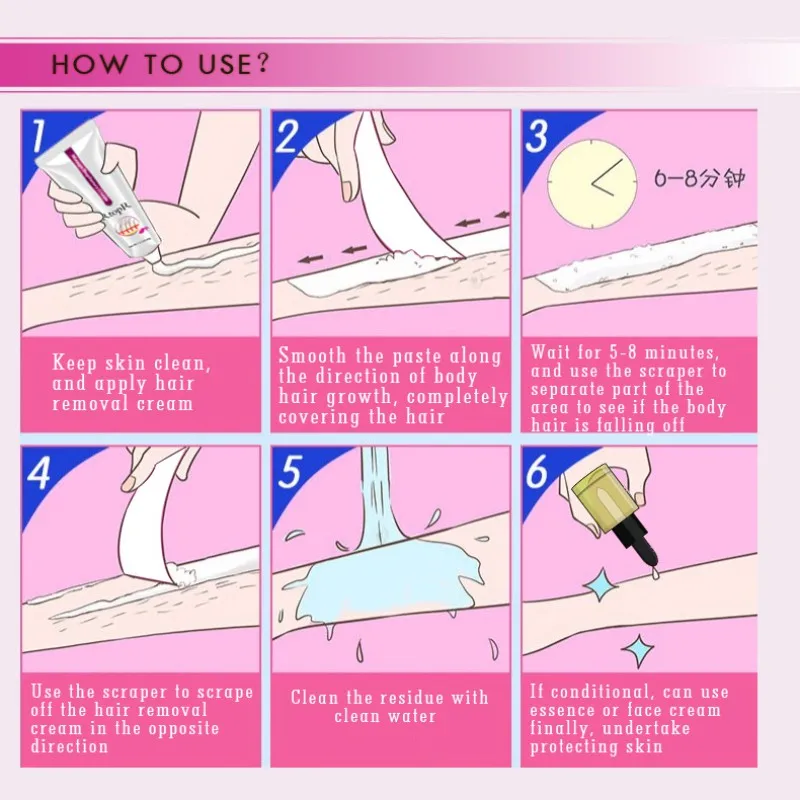 HOW TO USE?

1

AtopR

Keep skin clean, and apply hair removal cream

2

Smooth the paste along the direction of body hair growth, completely covering the hair

3

6-8分钟

Wait for 5-8 minutes, and use the scraper to separate part of the area to see if the body hair is falling off

4

Use the scraper to scrape off the hair removal cream in the opposite direction

5

Clean the residue with clean water

6

If conditional, can use essence or face cream finally, undertake protecting skin