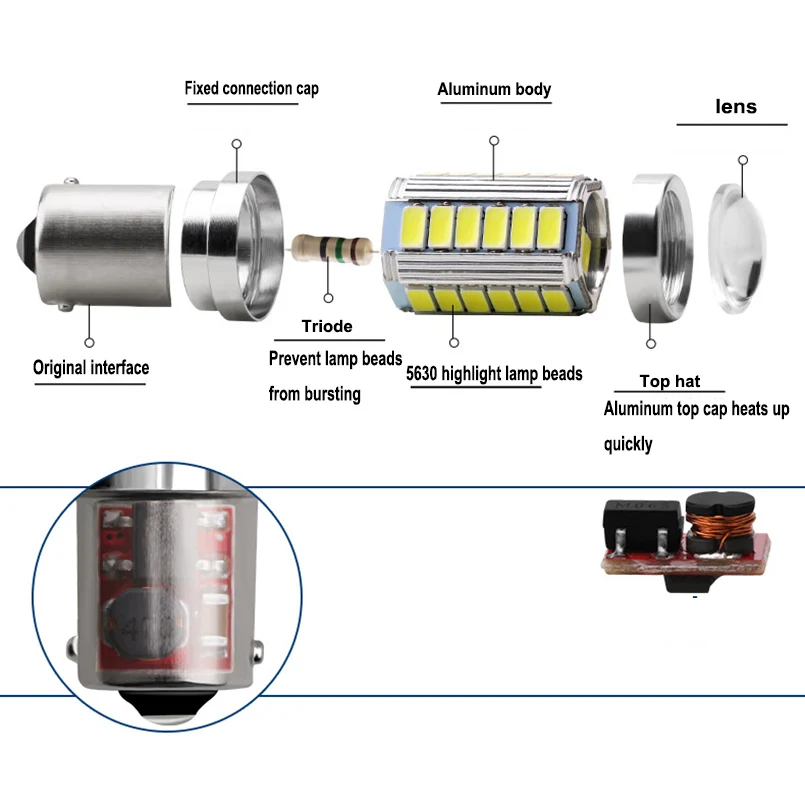 Fixed connection cap

Aluminum body

lens

Original interface

Triode
Prevent lamp beads from bursting

5630 highlight lamp beads

Top hat
Aluminum top cap heats up quickly