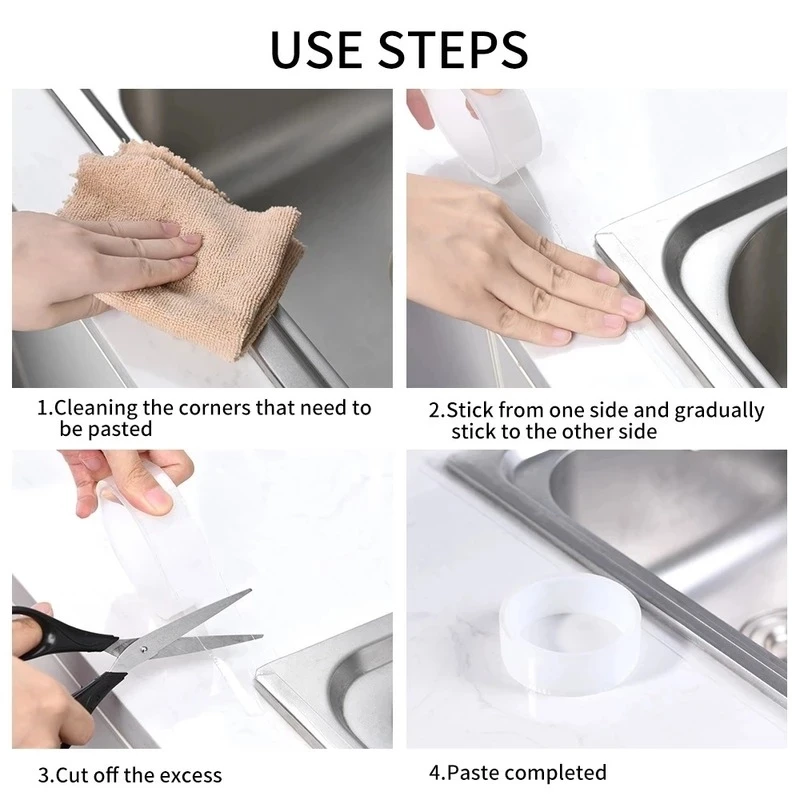 USE STEPS

1.Cleaning the corners that need to be pasted

2.Stick from one side and gradually stick to the other side

3.Cut off the excess

4.Paste completed