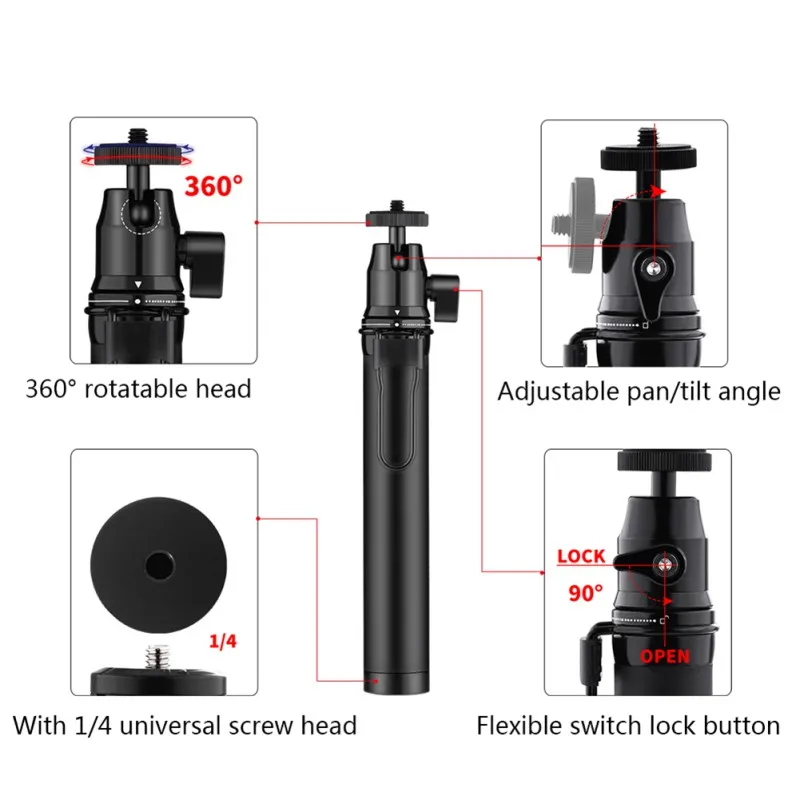 360°

360° rotatable head

Adjustable pan/tilt angle

1/4

With 1/4 universal screw head

LOCK

90°

OPEN

Flexible switch lock button