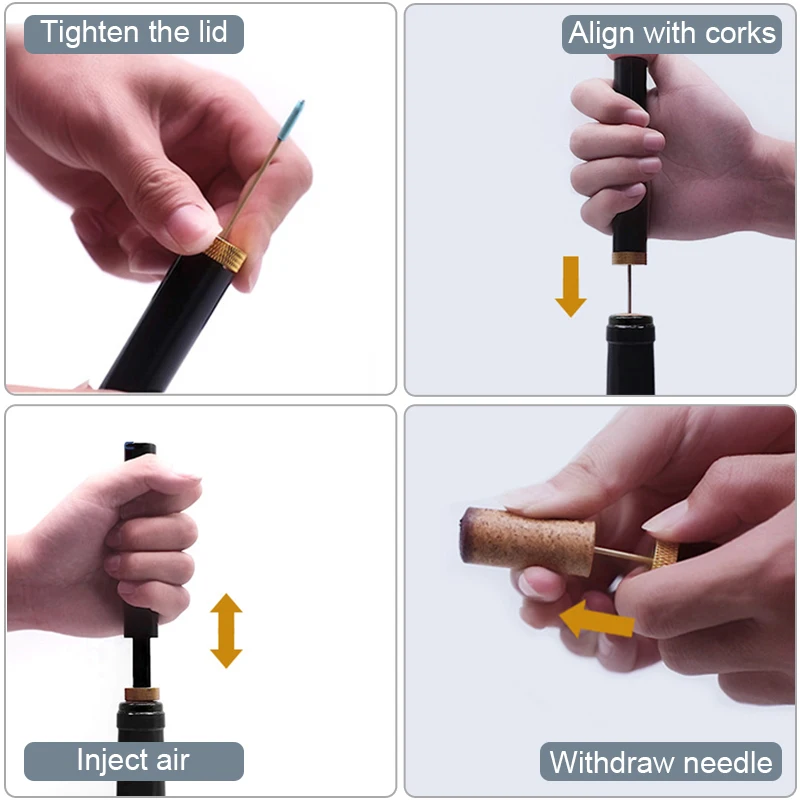 Tighten the lid

Align with corks

Inject air

Withdraw needle