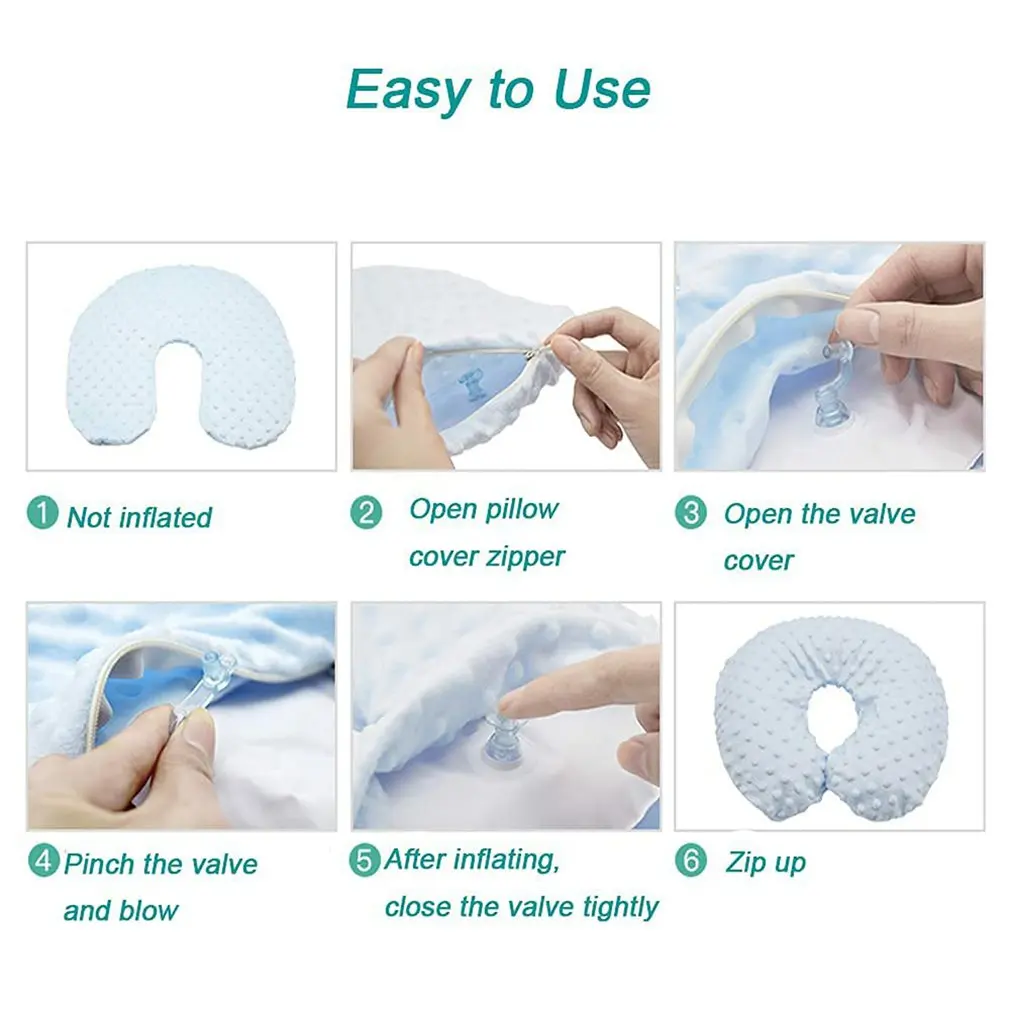 Easy to Use

1 Not inflated

2 Open pillow cover zipper

3 Open the valve cover

4 Pinch the valve and blow

5 After inflating, close the valve tightly

6 Zip up