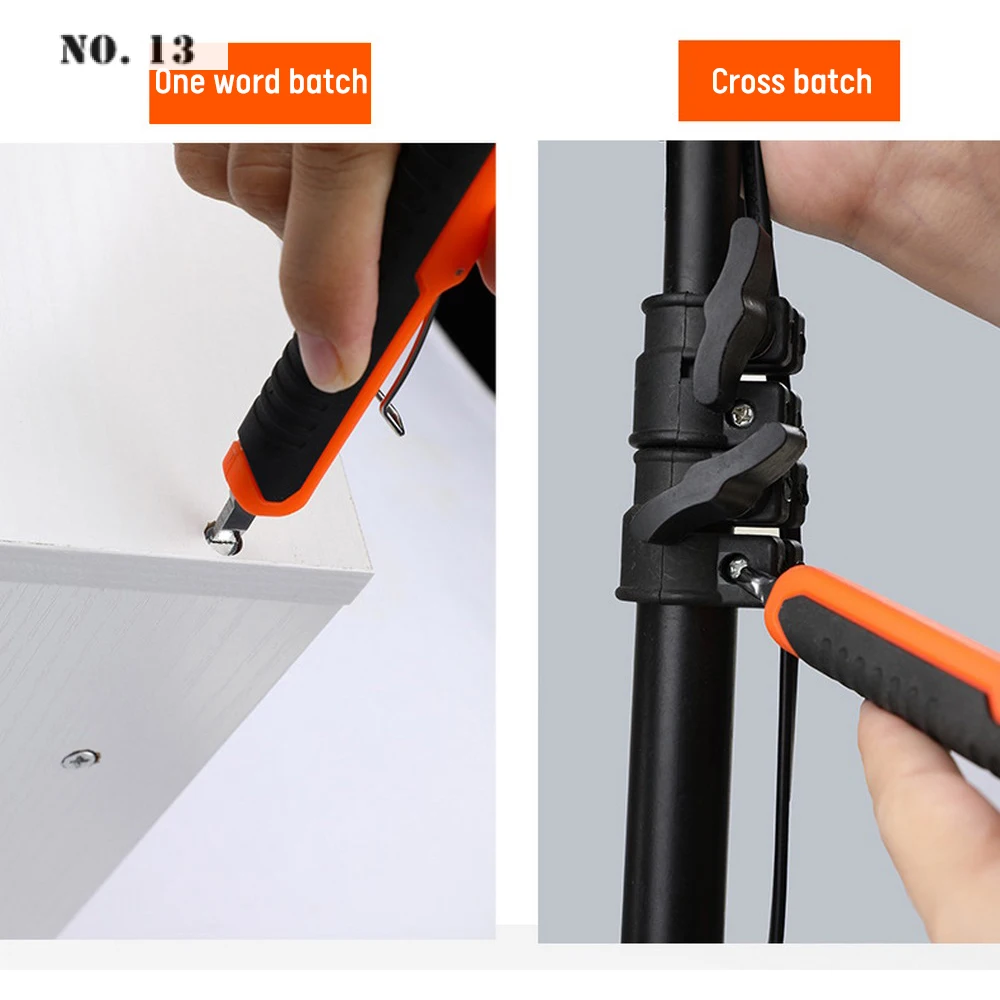 NO. 13
One word batch

Cross batch