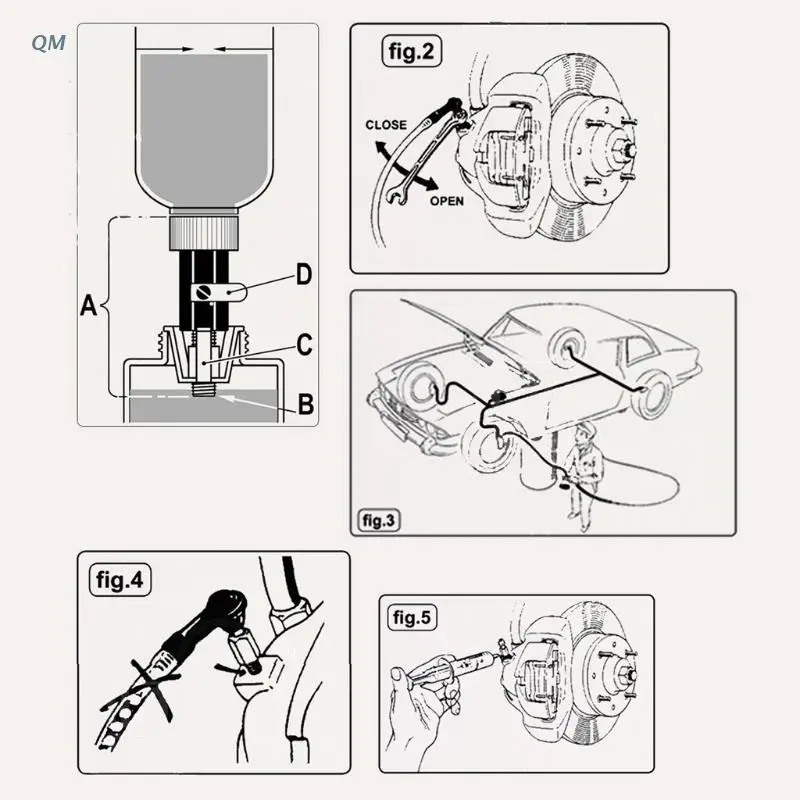 QM

A
D
C
B

fig.2
CLOSE
OPEN

fig.3

fig.4

fig.5