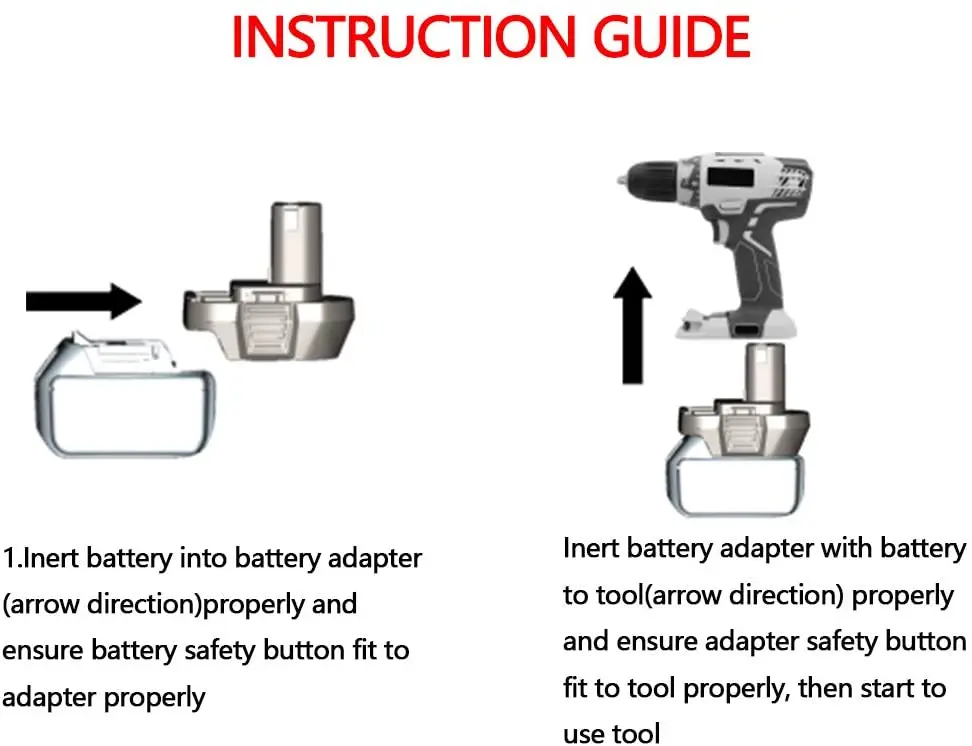 INSTRUCTION GUIDE

1.Inert battery into battery adapter (arrow direction)properly and ensure battery safety button fit to adapter properly

Inert battery adapter with battery to tool(arrow direction) properly and ensure adapter safety button fit to tool properly, then start to use tool