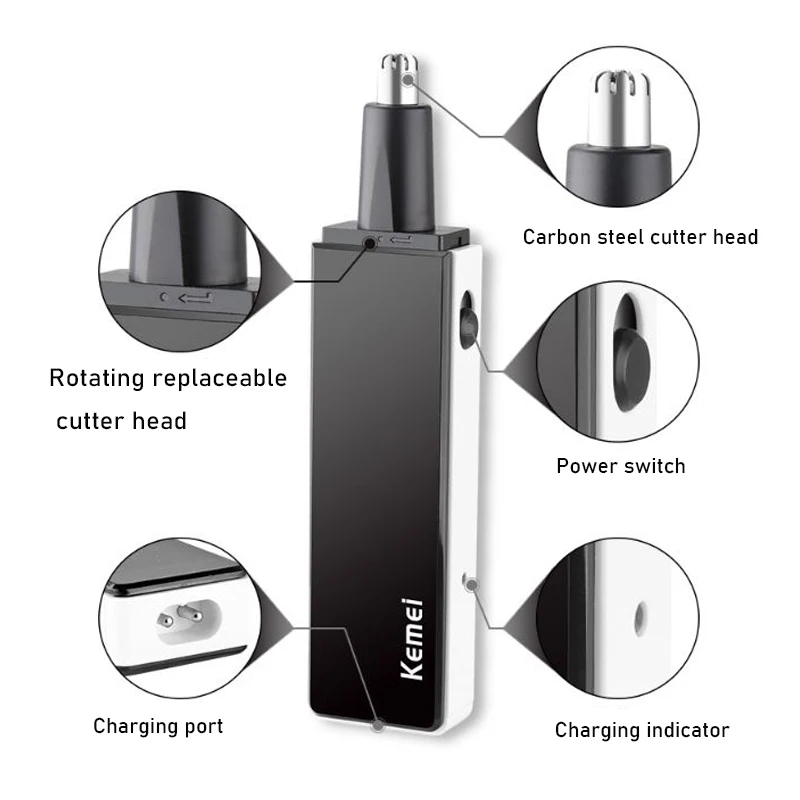 Carbon steel cutter head

Rotating replaceable cutter head

Power switch

Kemei

Charging port

Charging indicator