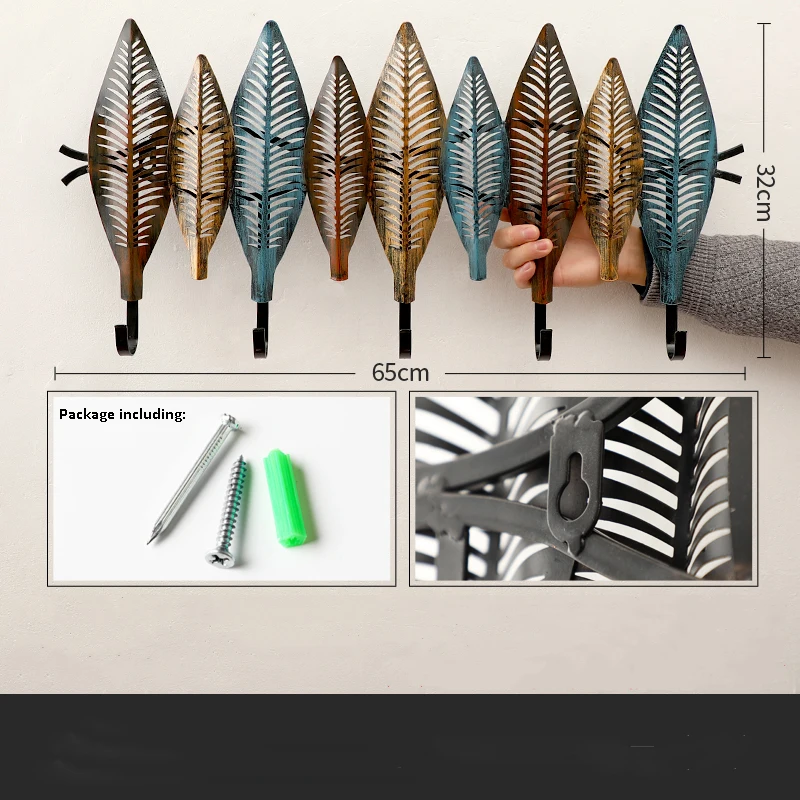 32cm

65cm

Package including: