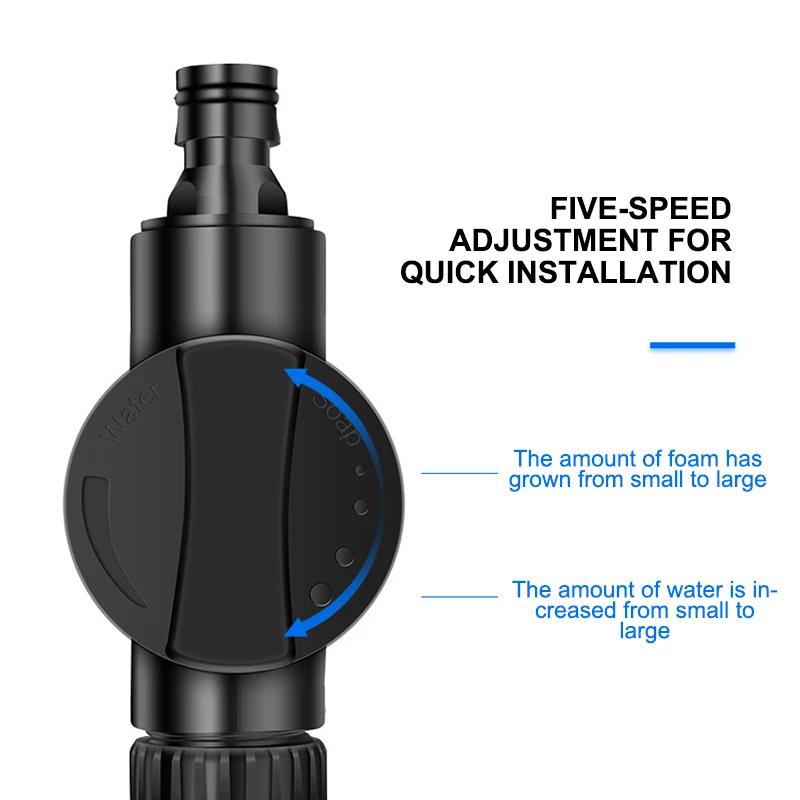 FIVE-SPEED ADJUSTMENT FOR QUICK INSTALLATION

Water

Soap

The amount of foam has grown from small to large

The amount of water is increased from small to large