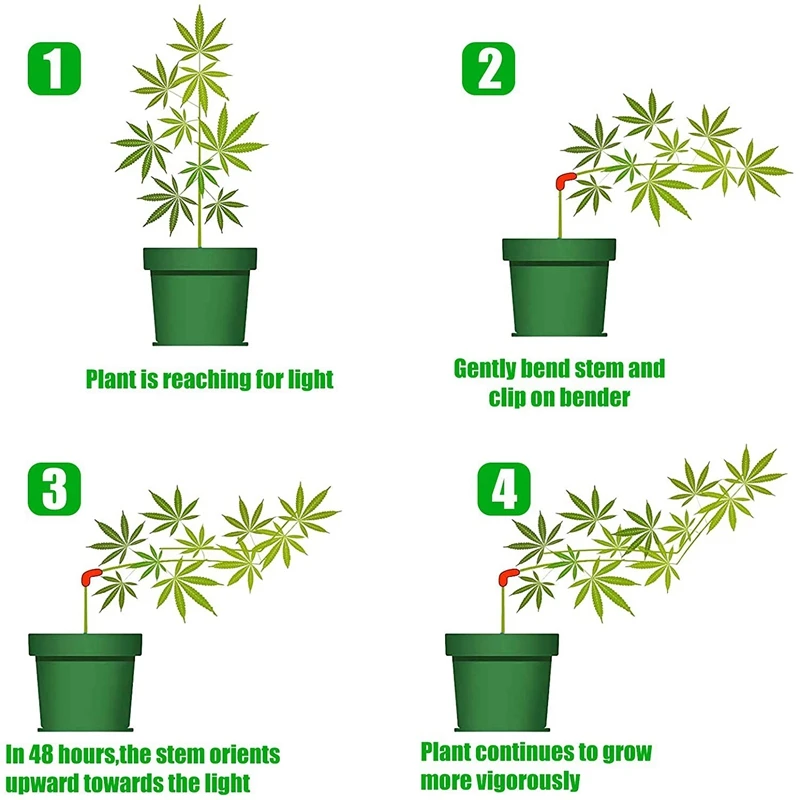 1

Plant is reaching for light

2

Gently bend stem and clip on bender

3

In 48 hours,the stem orients upward towards the light

4

Plant continues to grow more vigorously