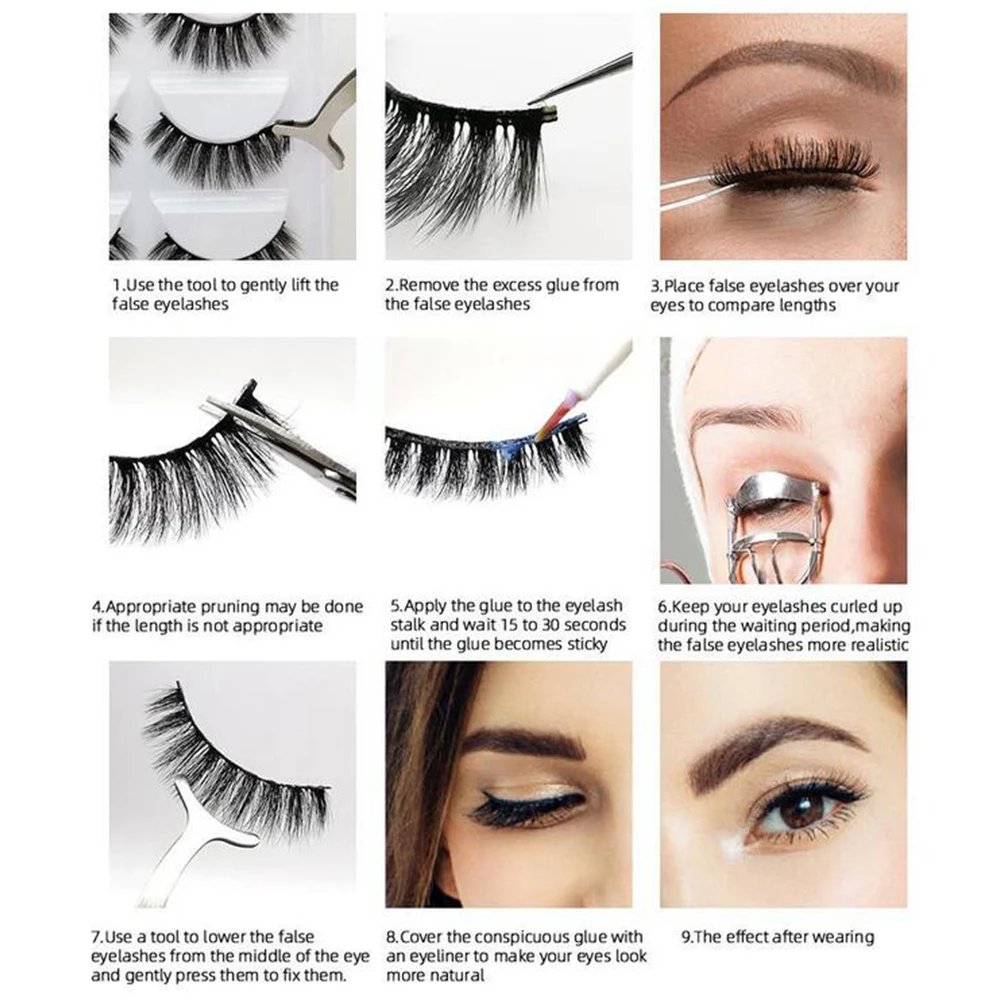 1.Use the tool to gently lift the false eyelashes

2.Remove the excess glue from the false eyelashes

3.Place false eyelashes over your eyes to compare lengths

4.Appropriate pruning may be done if the length is not appropriate

5.Apply the glue to the eyelash stalk and wait 15 to 30 seconds until the glue becomes sticky

6.Keep your eyelashes curled up during the waiting period,making the false eyelashes more realistic

7.Use a tool to lower the false eyelashes from the middle of the eye and gently press them to fix them.

8.Cover the conspicuous glue with an eyeliner to make your eyes look more natural

9.The effect after wearing