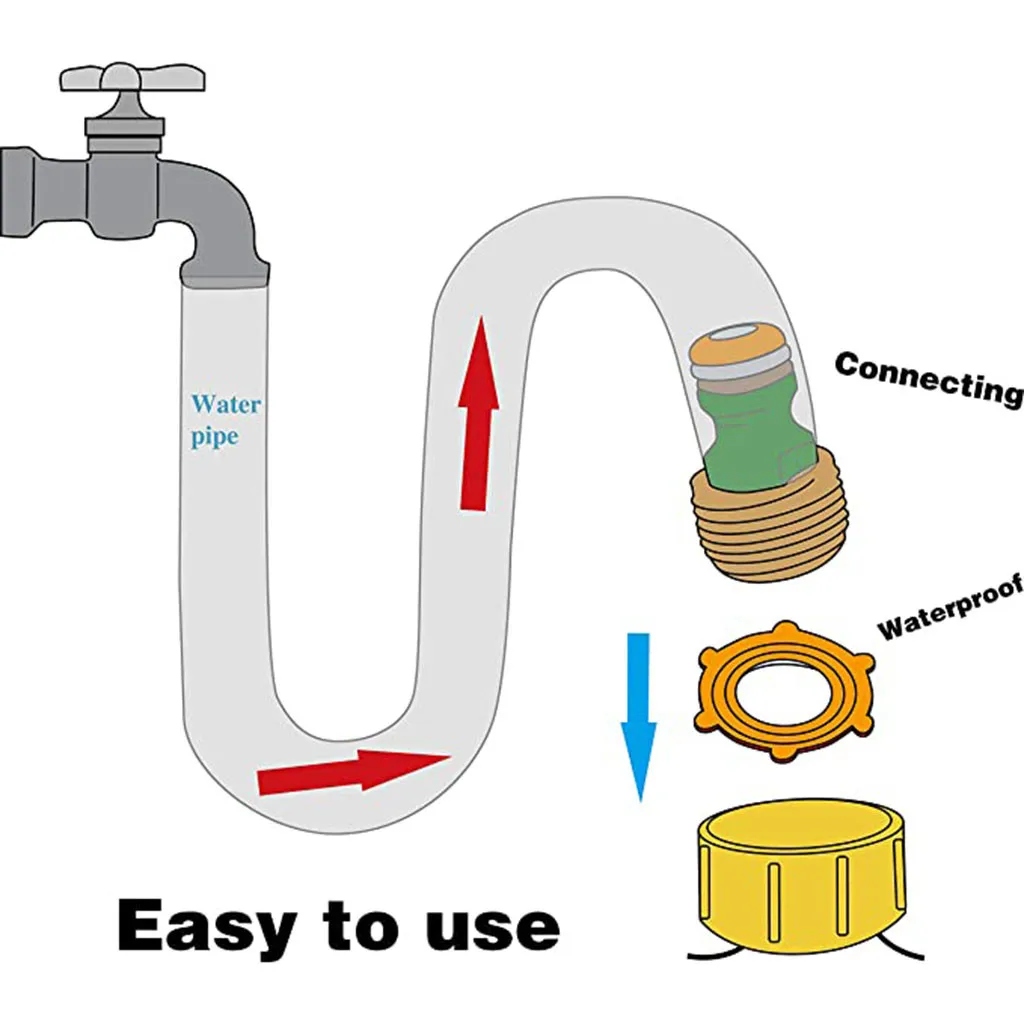 Water pipe

Connecting

Waterproof

Easy to use