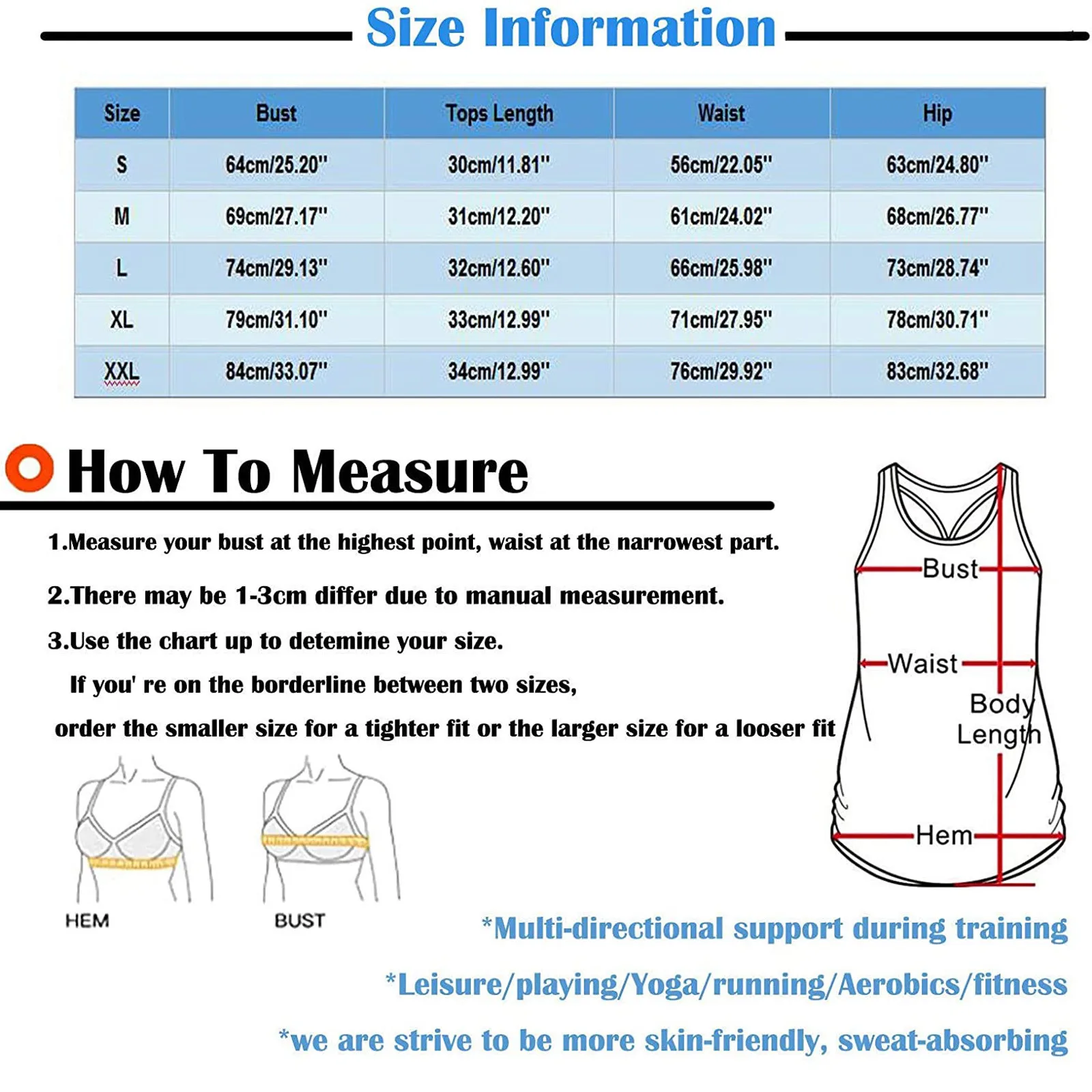 Size Information

| Size | Bust | Tops Length | Waist | Hip |
|---|---|---|---|---|
| S | 64cm/25.20'' | 30cm/11.81'' | 56cm/22.05'' | 63cm/24.80'' |
| M | 69cm/27.17'' | 31cm/12.20'' | 61cm/24.02'' | 68cm/26.77'' |
| L | 74cm/29.13'' | 32cm/12.60'' | 66cm/25.98'' | 73cm/28.74'' |
| XL | 79cm/31.10'' | 33cm/12.99'' | 71cm/27.95'' | 78cm/30.71'' |
| XXL | 84cm/33.07'' | 34cm/12.99'' | 76cm/29.92'' | 83cm/32.68'' |

How To Measure

1.Measure your bust at the highest point, waist at the narrowest part.

2.There may be 1-3cm differ due to manual measurement.

3.Use the chart up to detemine your size.

If you' re on the borderline between two sizes,

order the smaller size for a tighter fit or the larger size for a looser fit

Bust

Waist

Body Length

Hem

HEM

BUST

*Multi-directional support during training

*Leisure/playing/Yoga/running/Aerobics/fitness

*we are strive to be more skin-friendly, sweat-absorbing