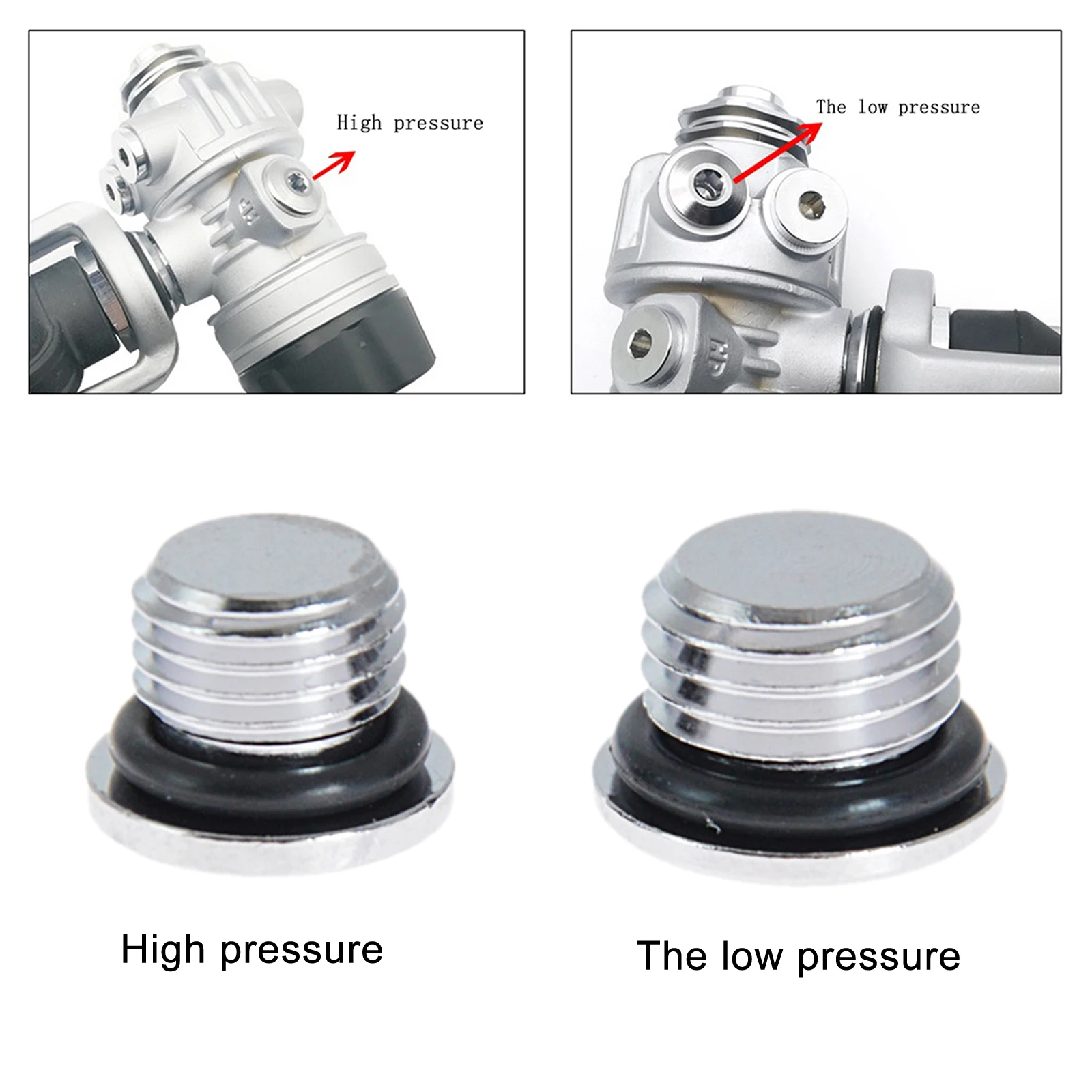 High pressure

HP

The low pressure

HP

High pressure

The low pressure