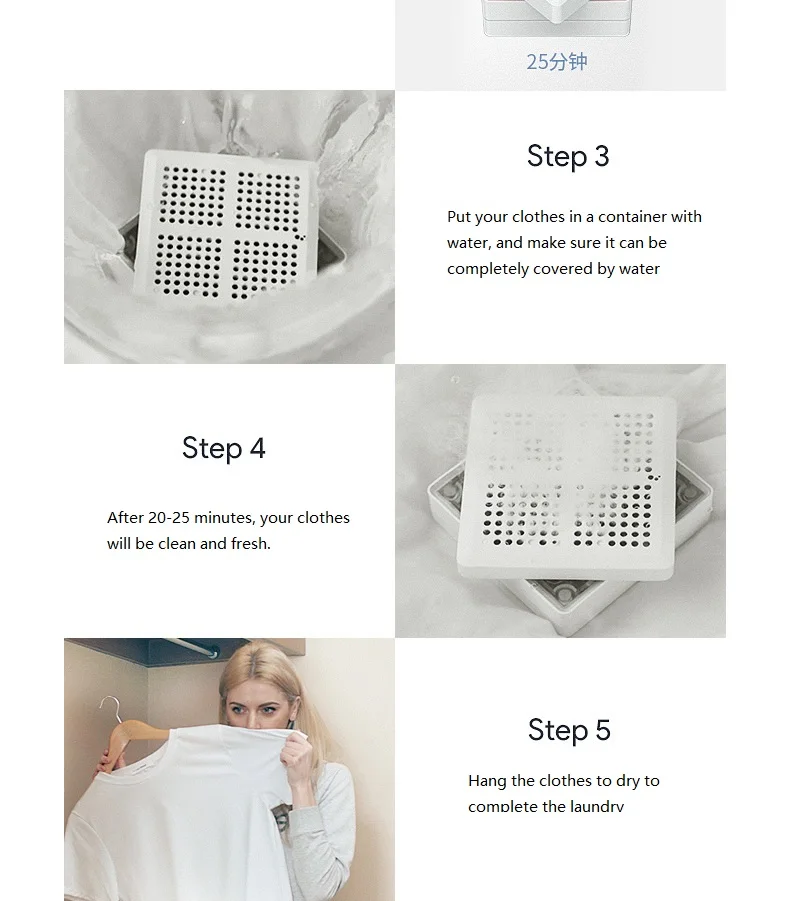 25分钟

Step 3

Put your clothes in a container with water, and make sure it can be completely covered by water

Step 4

After 20-25 minutes, your clothes will be clean and fresh.

Step 5

Hang the clothes to dry to complete the laundry