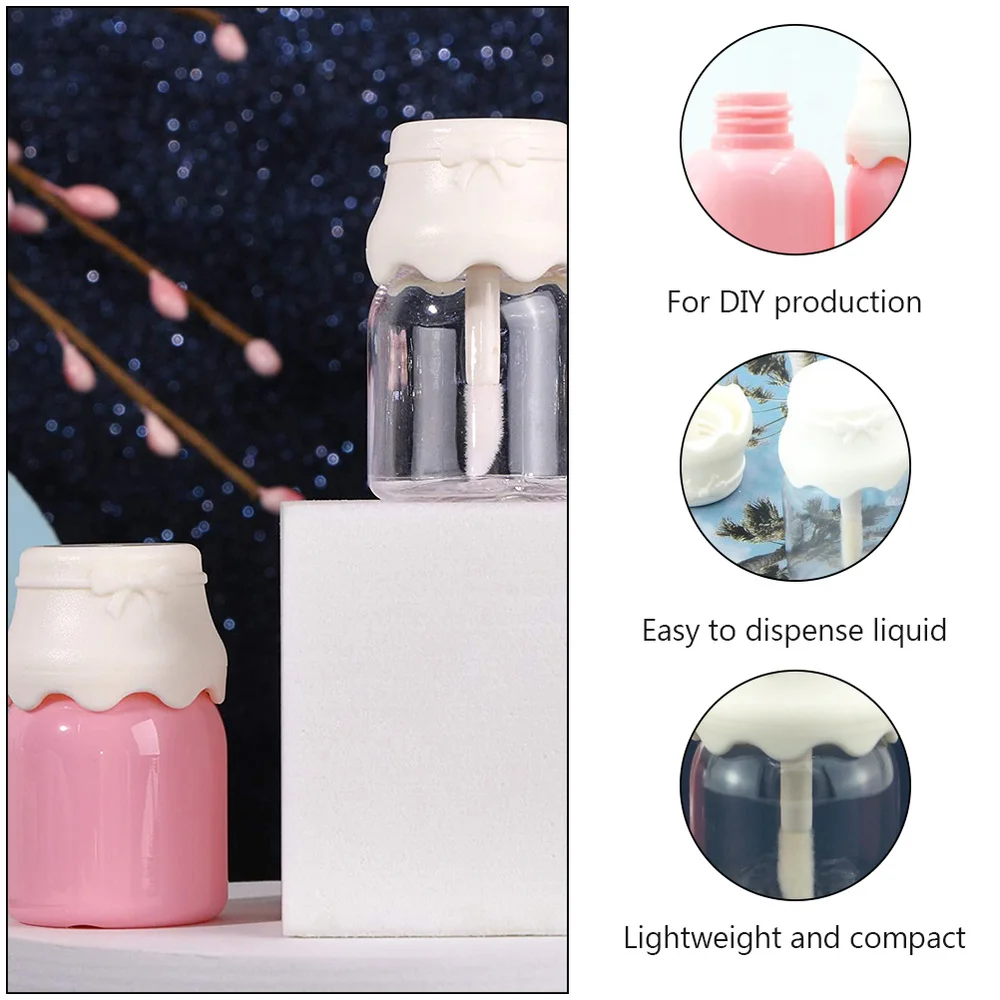 For DIY production

Easy to dispense liquid

Lightweight and compact