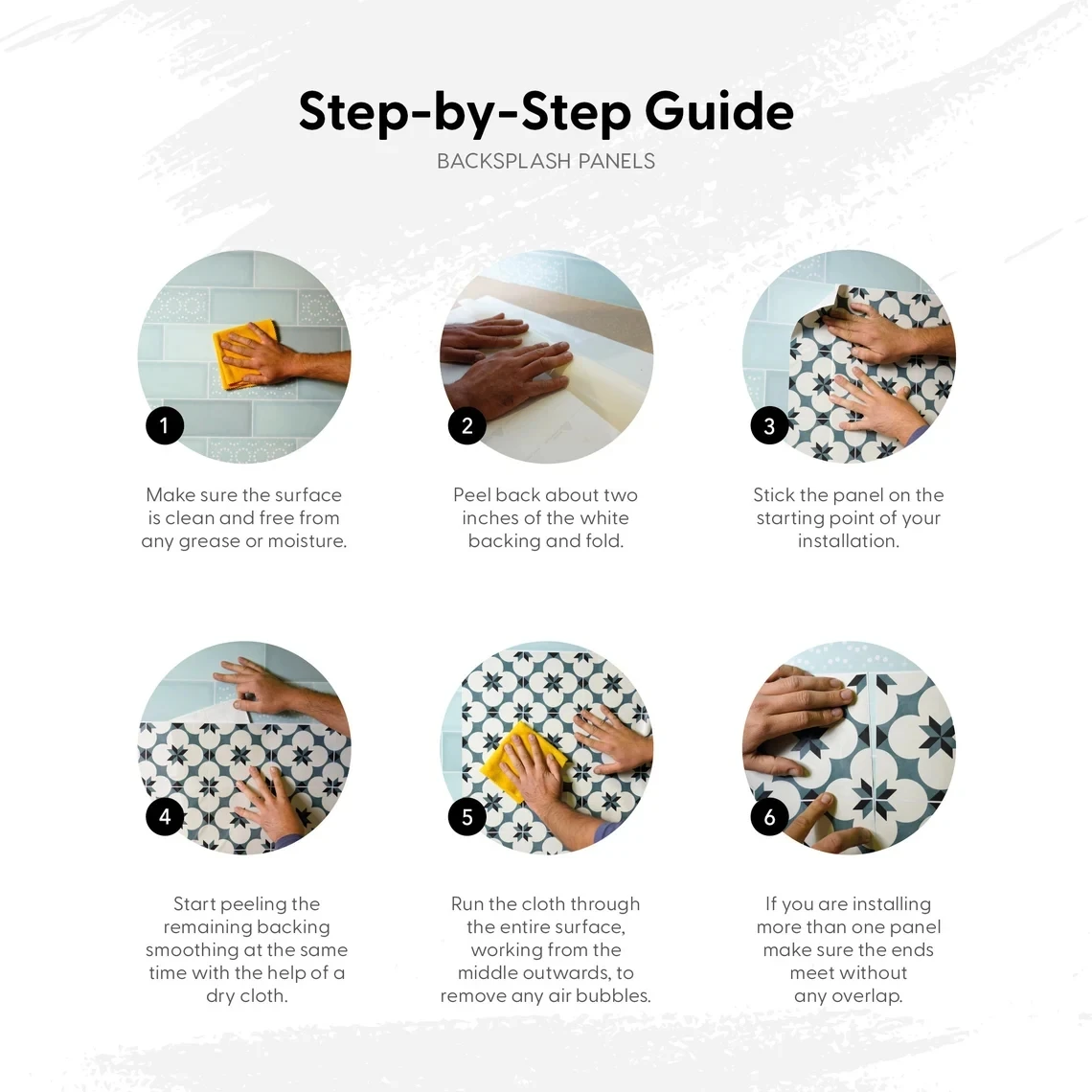 Step-by-Step Guide
BACKSPLASH PANELS

1
Make sure the surface is clean and free from any grease or moisture.

2
Peel back about two inches of the white backing and fold.

3
Stick the panel on the starting point of your installation.

4
Start peeling the remaining backing smoothing at the same time with the help of a dry cloth.

5
Run the cloth through the entire surface, working from the middle outwards, to remove any air bubbles.

6
If you are installing more than one panel make sure the ends meet without any overlap.