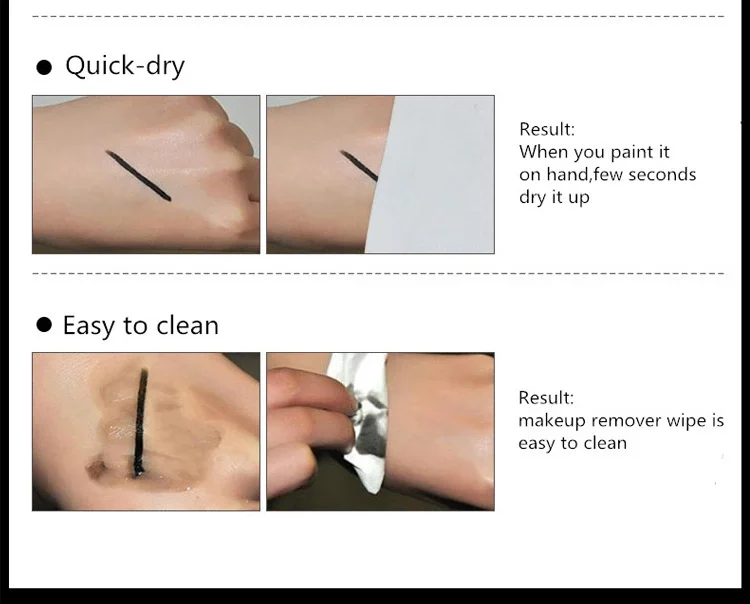 ● Quick-dry

Result:
When you paint it on hand,few seconds dry it up

● Easy to clean

Result:
makeup remover wipe is easy to clean