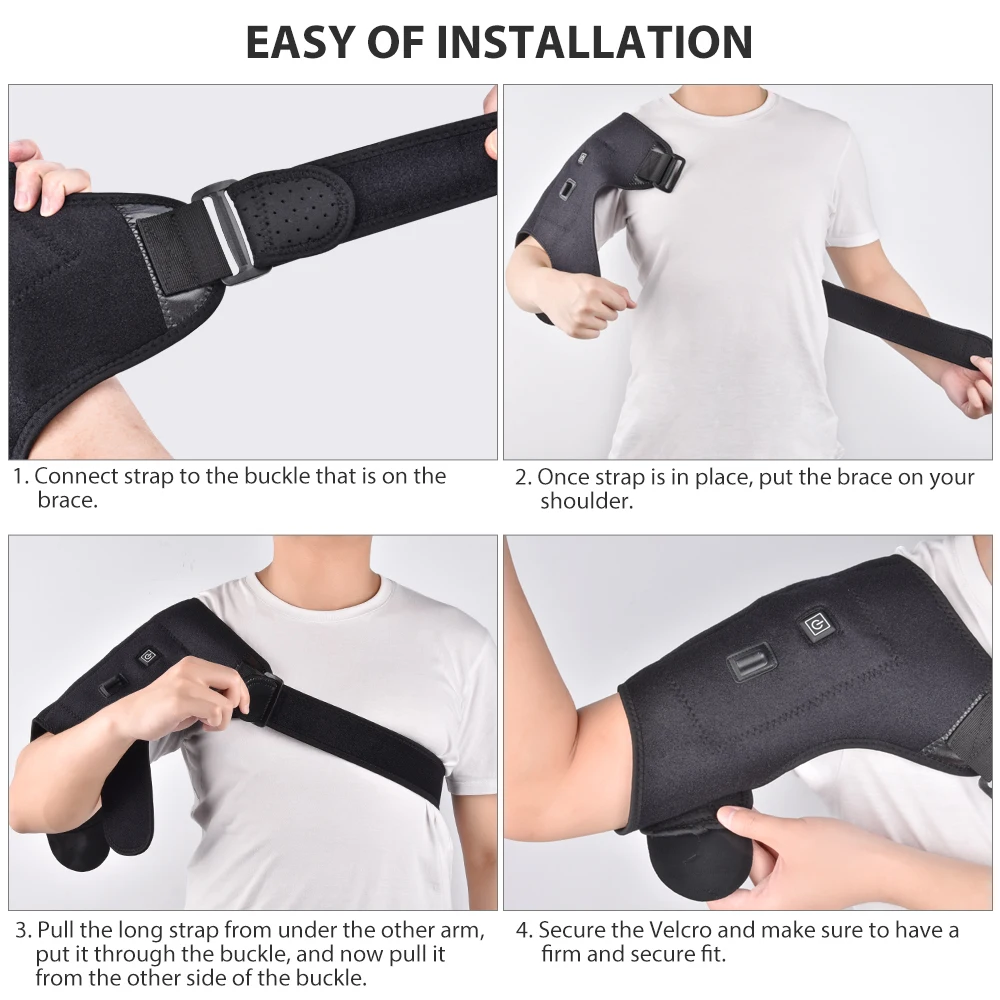 EASY OF INSTALLATION

1. Connect strap to the buckle that is on the brace.

2. Once strap is in place, put the brace on your shoulder.

3. Pull the long strap from under the other arm, put it through the buckle, and now pull it from the other side of the buckle.

4. Secure the Velcro and make sure to have a firm and secure fit.