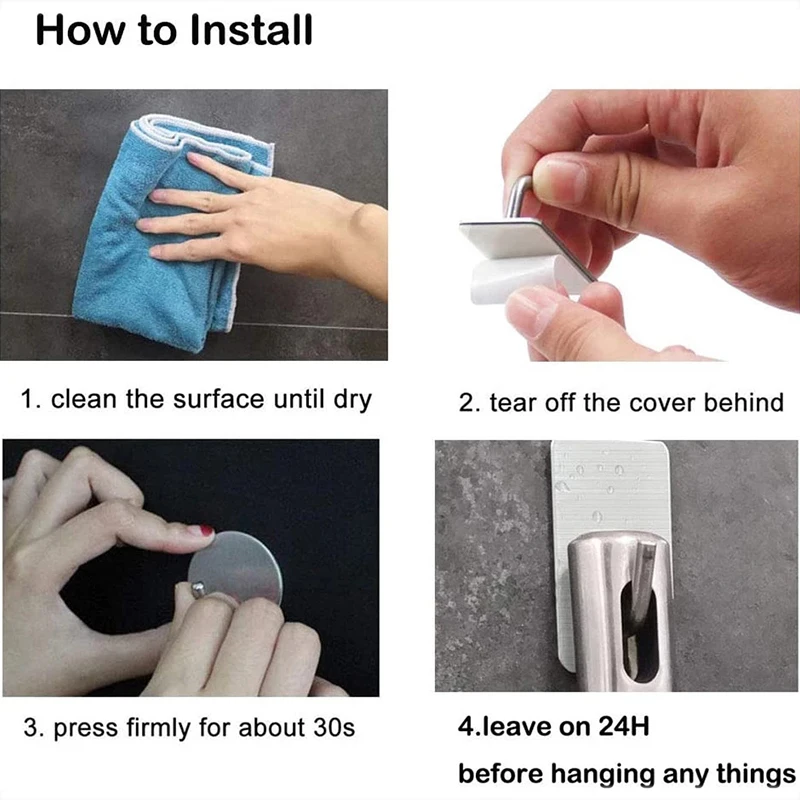 How to Install

1. clean the surface until dry

2. tear off the cover behind

3. press firmly for about 30s

4.leave on 24H

before hanging any things