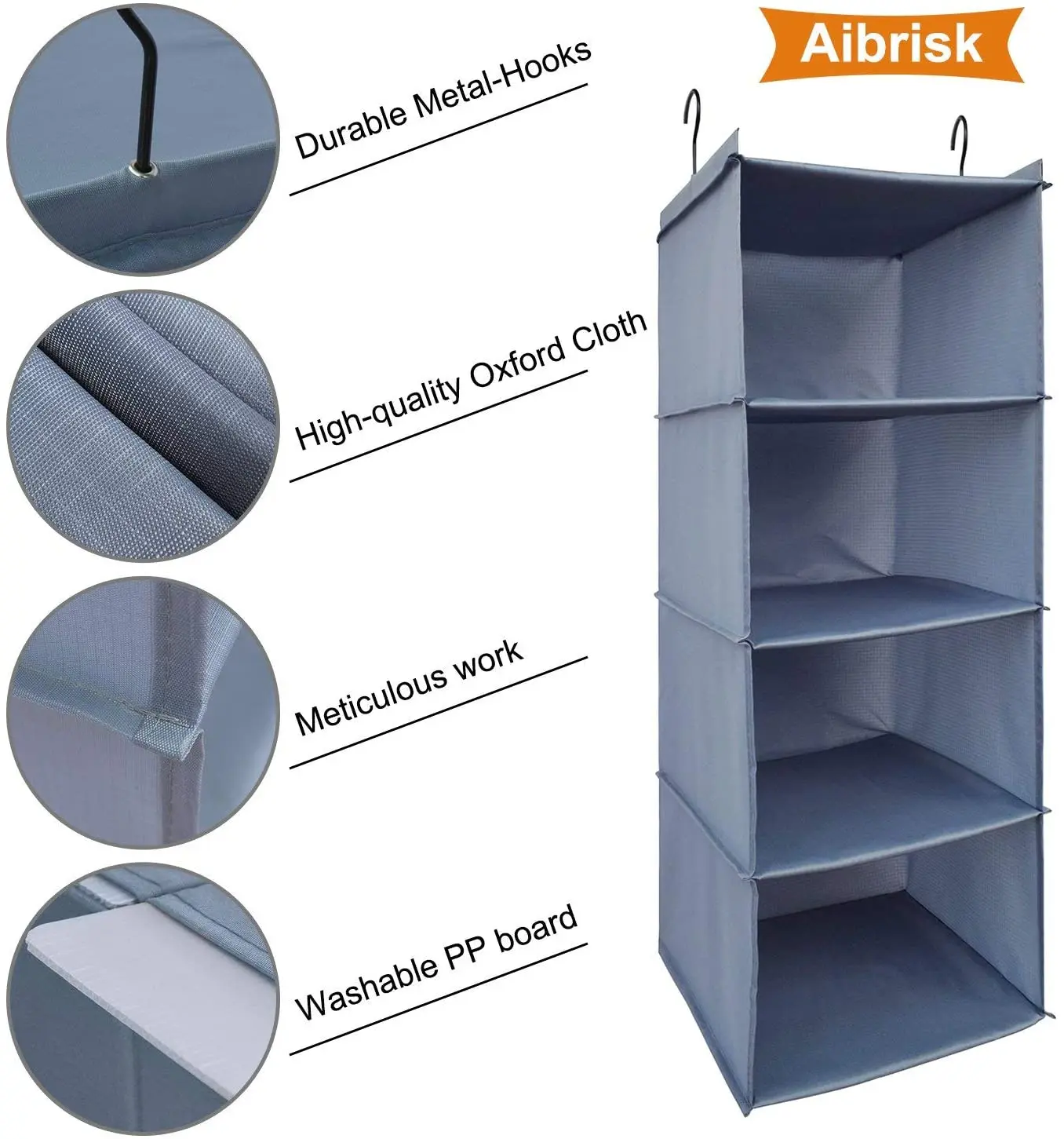 Aibrisk

Durable Metal-Hooks

High-quality Oxford Cloth

Meticulous work

Washable PP board