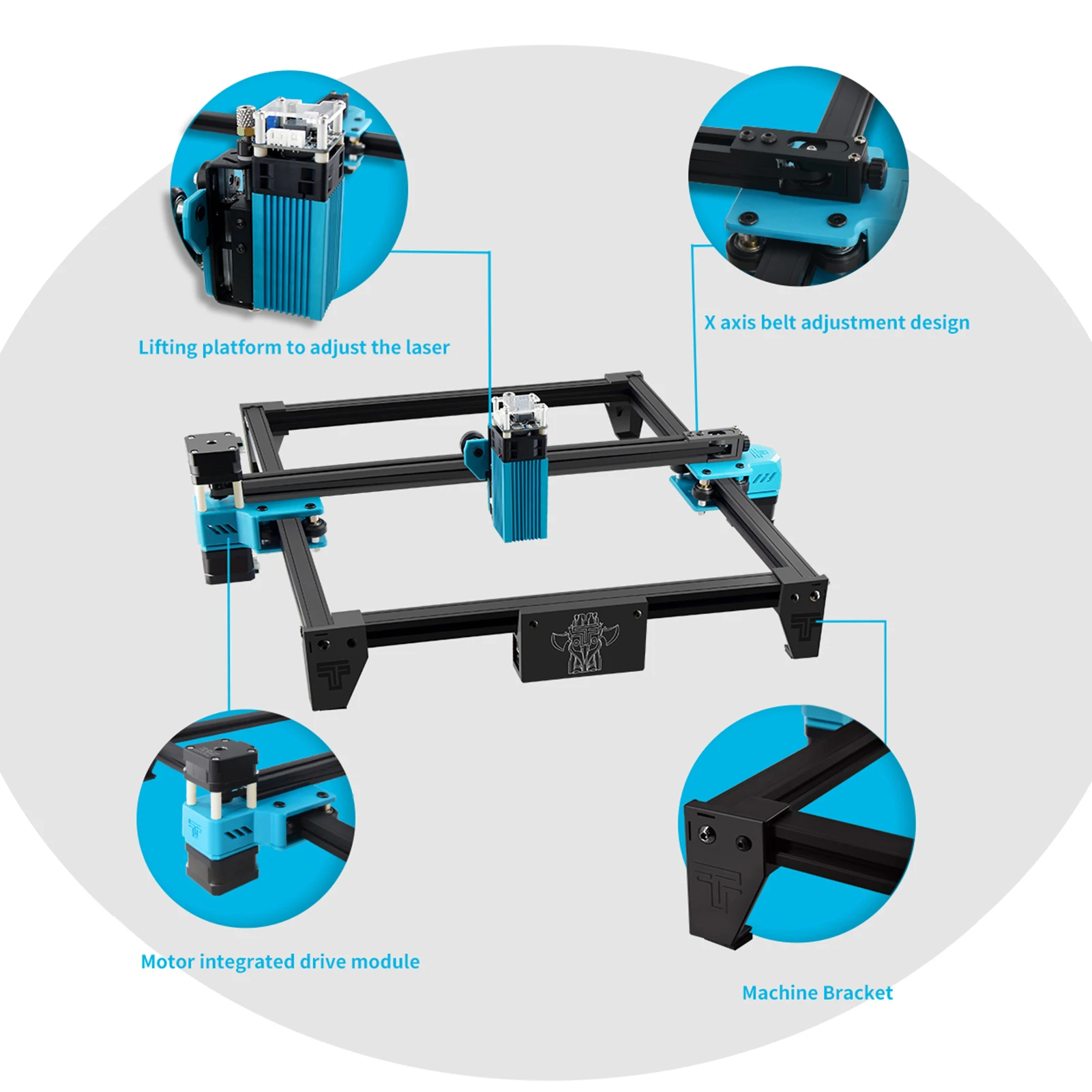 Lifting platform to adjust the laser

X axis belt adjustment design

Motor integrated drive module

Machine Bracket