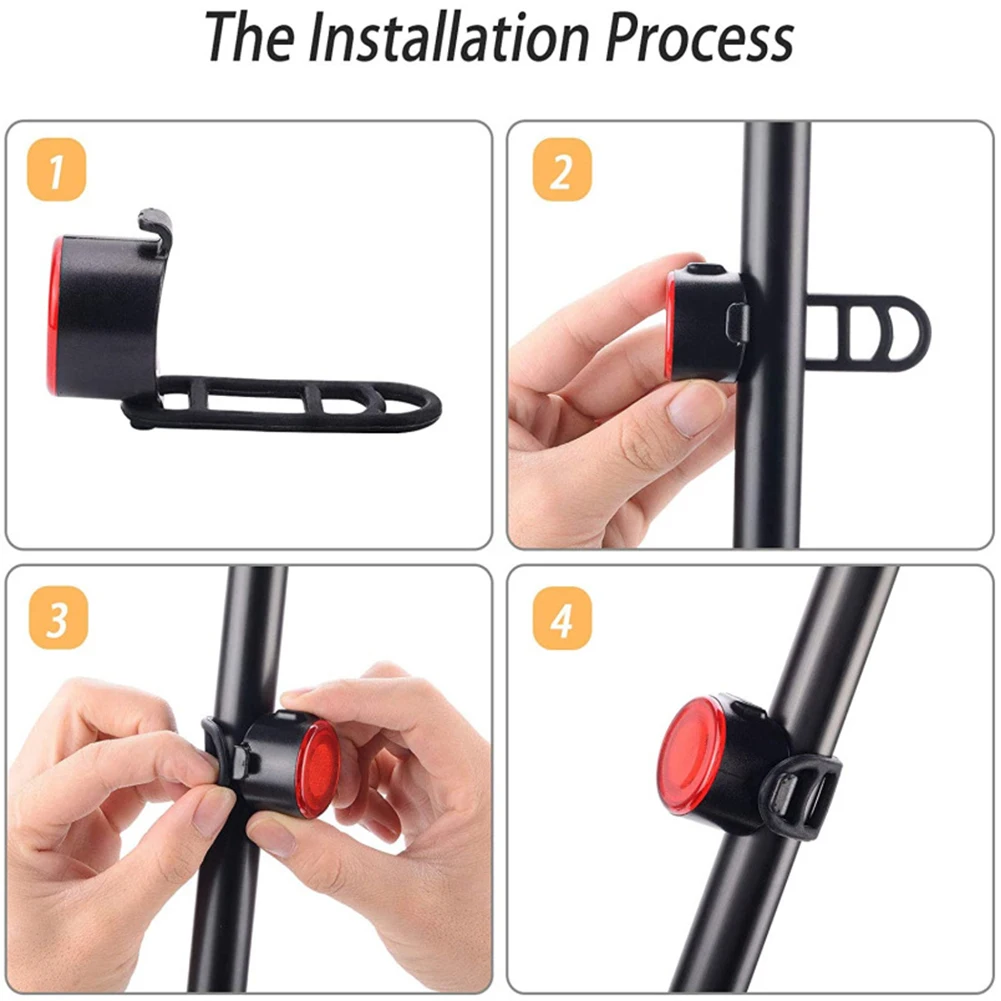 The Installation Process

1

2

3

4