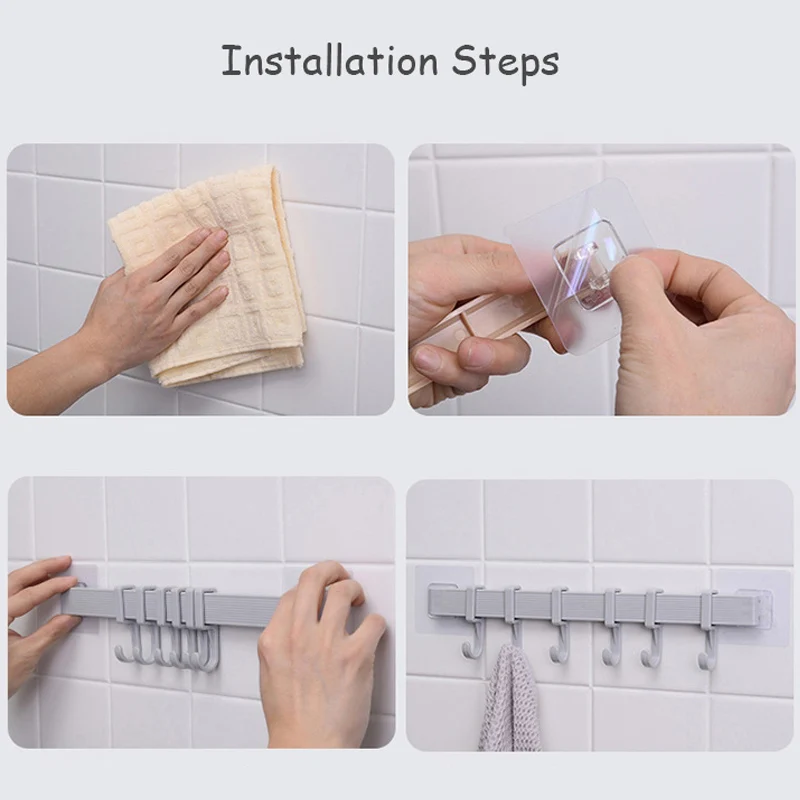 Installation Steps