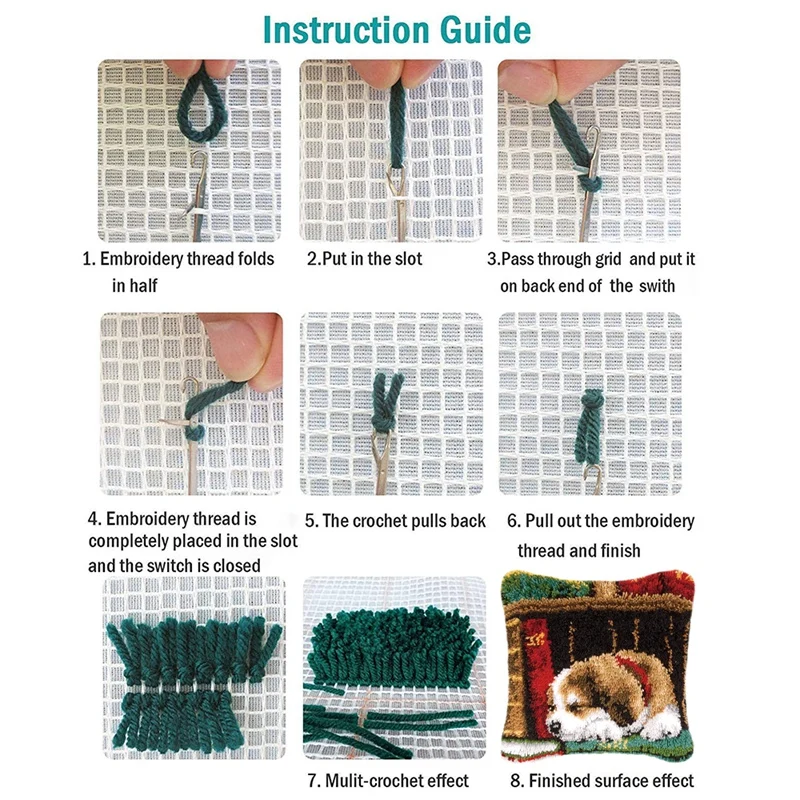 Instruction Guide

1. Embroidery thread folds in half

2.Put in the slot

3.Pass through grid and put it on back end of the swith

4. Embroidery thread is completely placed in the slot and the switch is closed

5. The crochet pulls back

6. Pull out the embroidery thread and finish

7. Mulit-crochet effect

8. Finished surface effect