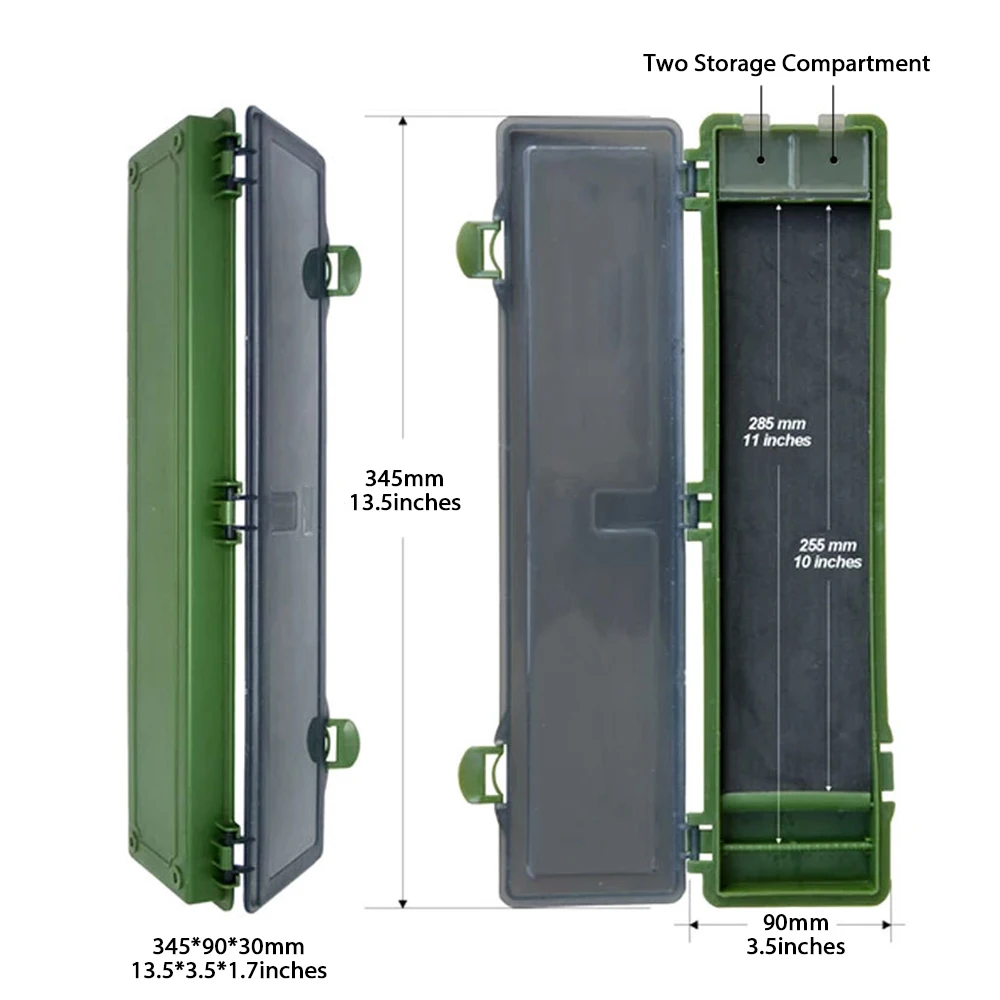 Two Storage Compartment

345mm
13.5inches

285 mm
11 inches

255 mm
10 inches

345*90*30mm
13.5*3.5*1.7inches

90mm
3.5inches