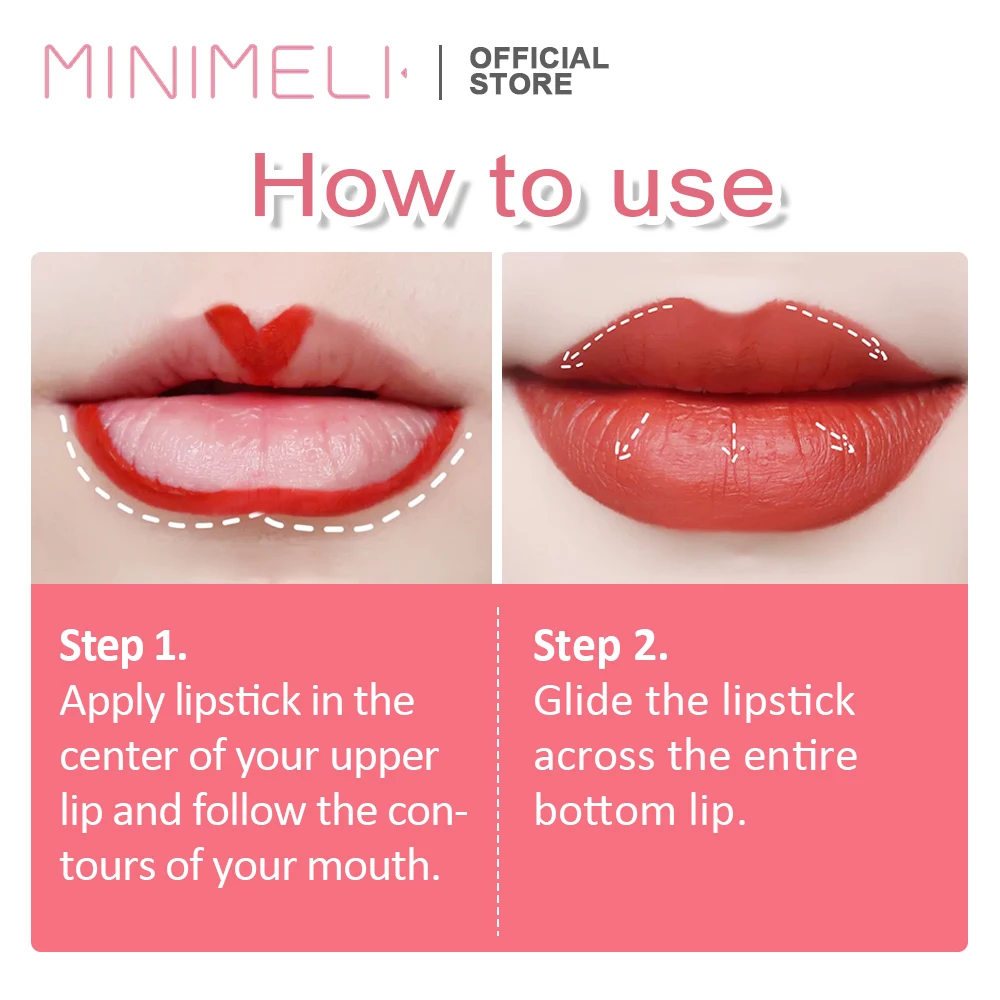 MINIMELI | OFFICIAL STORE

How to use

Step 1.
Apply lipstick in the center of your upper lip and follow the contours of your mouth.

Step 2.
Glide the lipstick across the entire bottom lip.