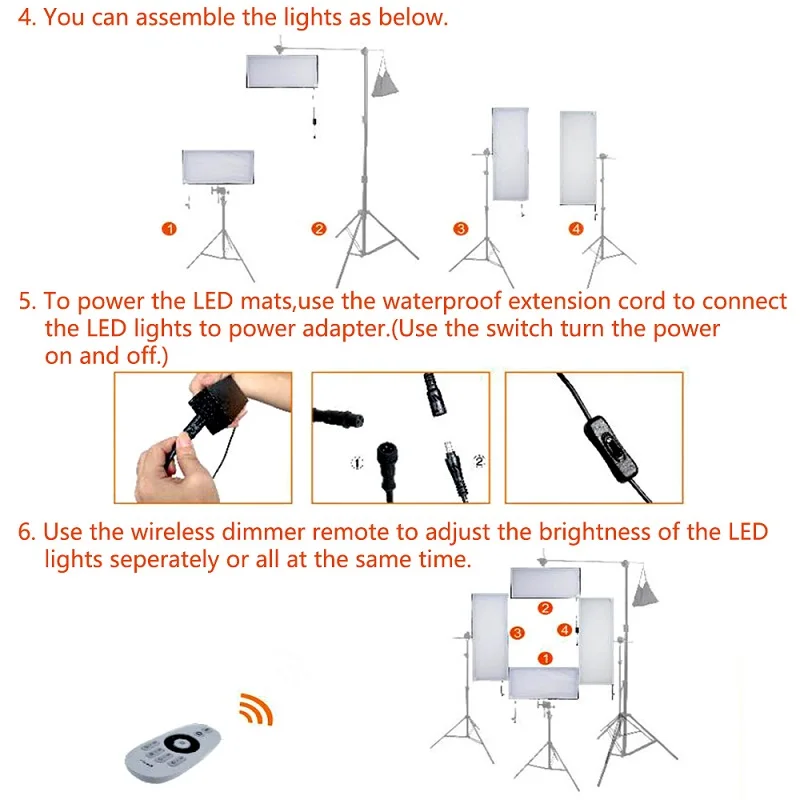 4. You can assemble the lights as below.

1 2 3 4

5. To power the LED mats,use the waterproof extension cord to connect the LED lights to power adapter.(Use the switch turn the power on and off.)

1 2

6. Use the wireless dimmer remote to adjust the brightness of the LED lights seperately or all at the same time.

2 3 4 1