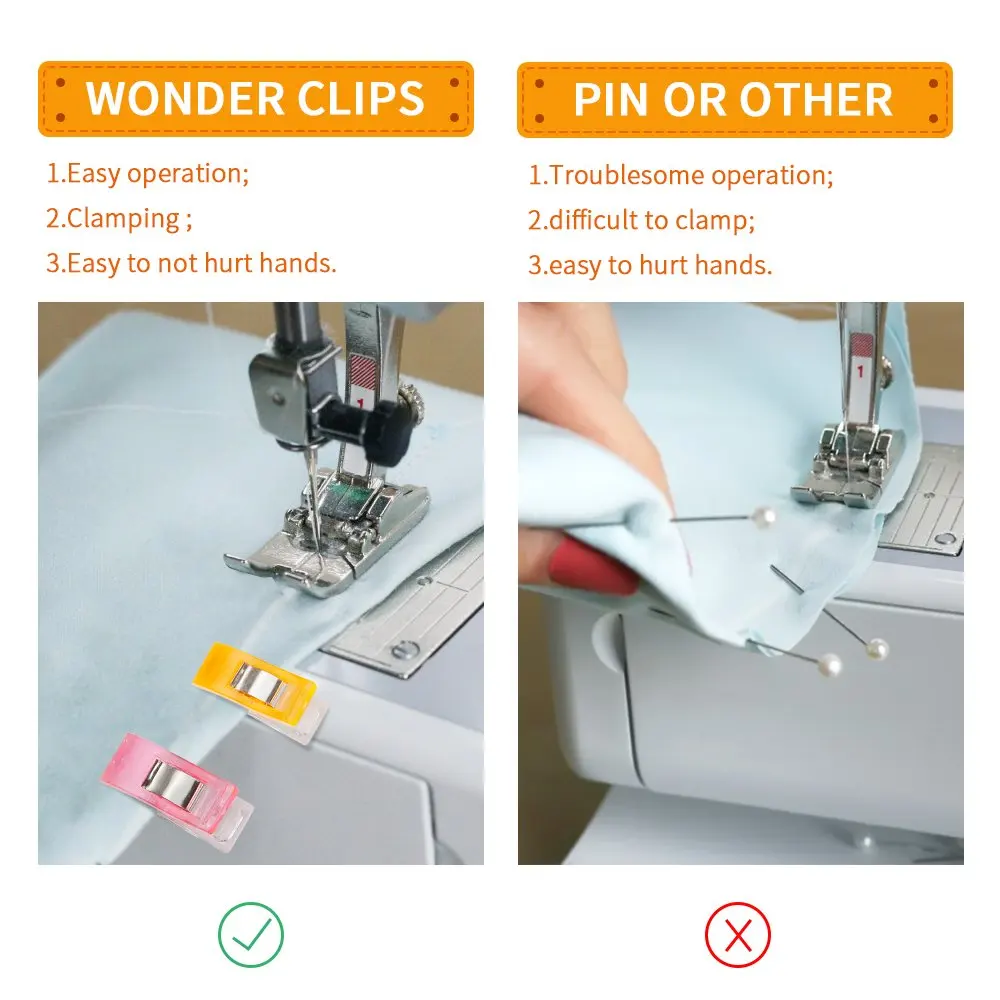 WONDER CLIPS

1.Easy operation;

2.Clamping ;

3.Easy to not hurt hands.

1

PIN OR OTHER

1.Troublesome operation;

2.difficult to clamp;

3.easy to hurt hands.

1