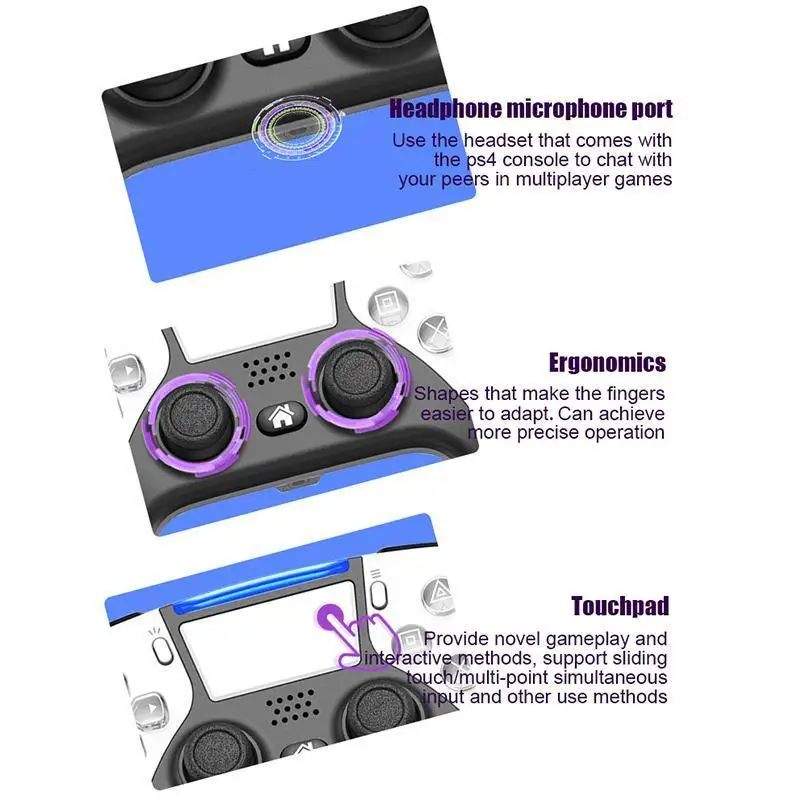 Headphone microphone port

Use the headset that comes with the ps4 console to chat with your peers in multiplayer games

Ergonomics

Shapes that make the fingers easier to adapt. Can achieve more precise operation

Touchpad

Provide novel gameplay and interactive methods, support sliding touch/multi-point simultaneous input and other use methods