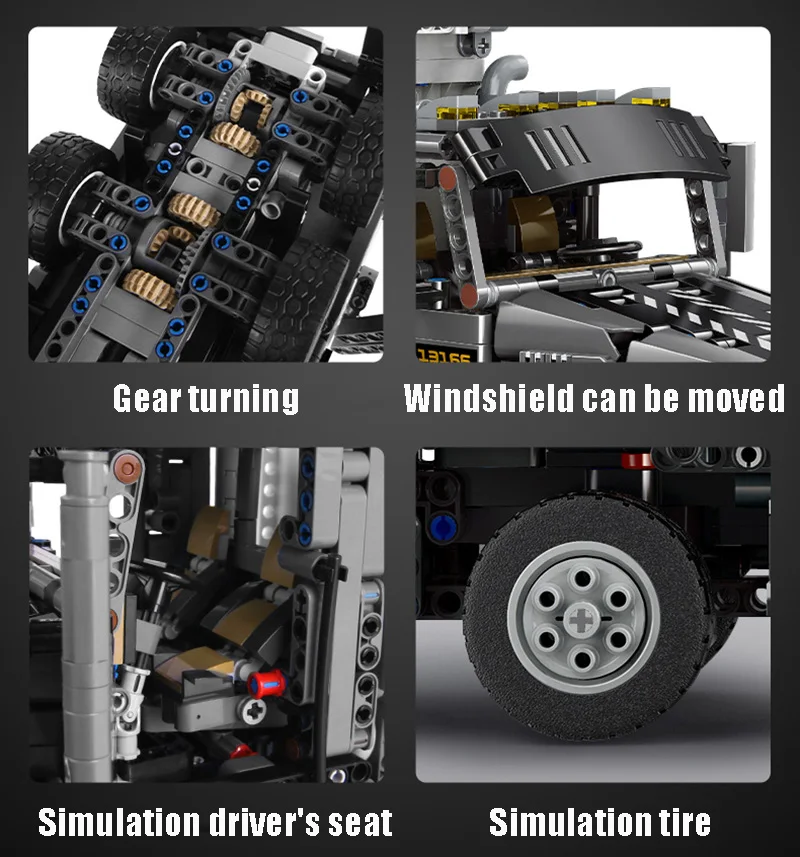 13166

Gear turning

Windshield can be moved

Simulation driver's seat

Simulation tire