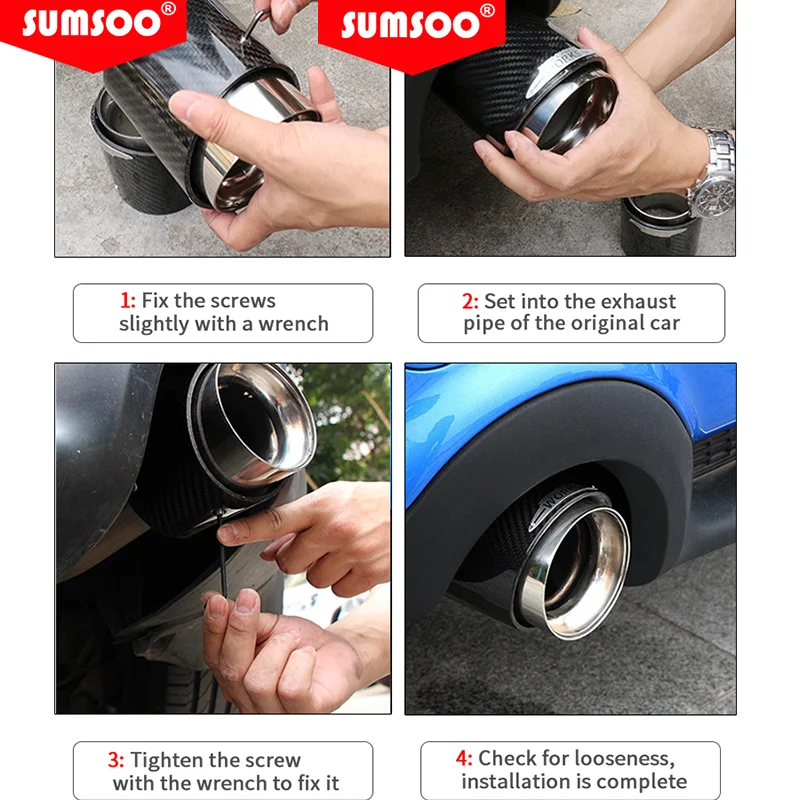 SUMSOO®

SUMSOO®

1: Fix the screws slightly with a wrench

2: Set into the exhaust pipe of the original car

3: Tighten the screw with the wrench to fix it

4: Check for looseness, installation is complete