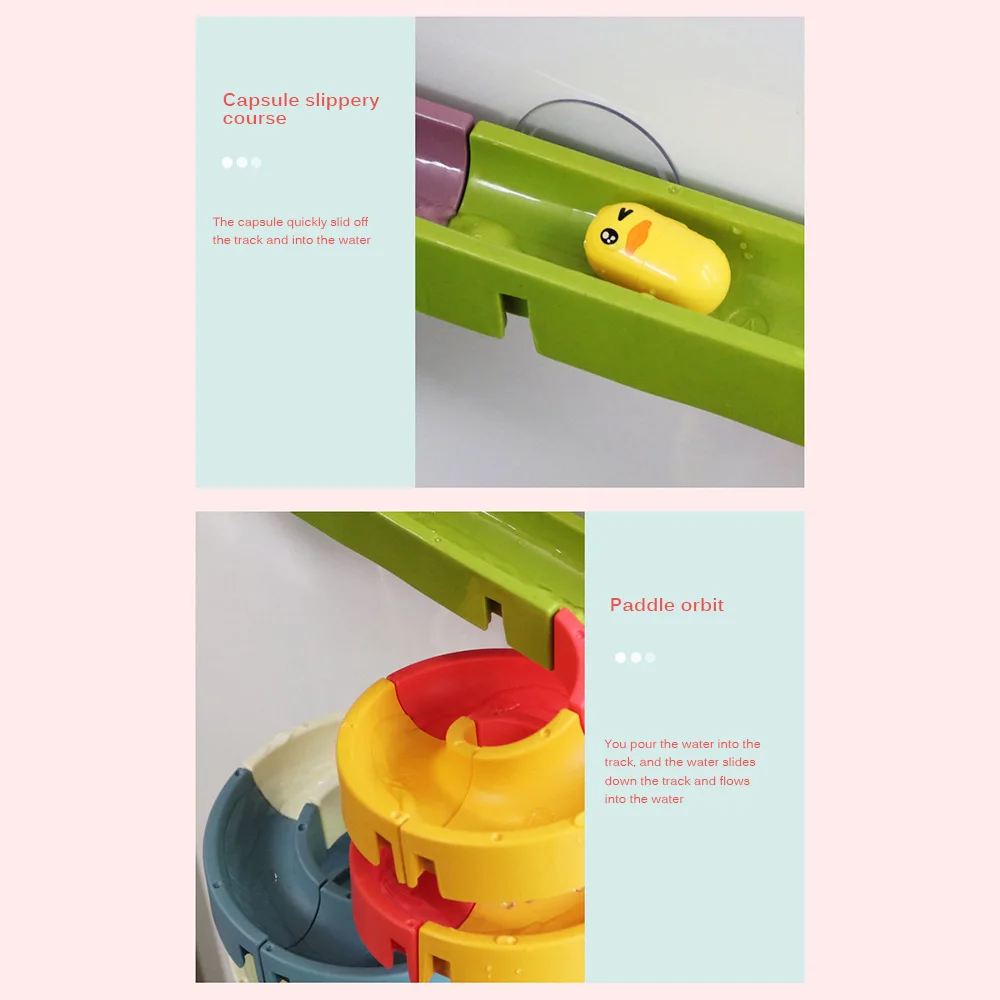 Capsule slippery course

The capsule quickly slid off the track and into the water

Paddle orbit

You pour the water into the track, and the water slides down the track and flows into the water