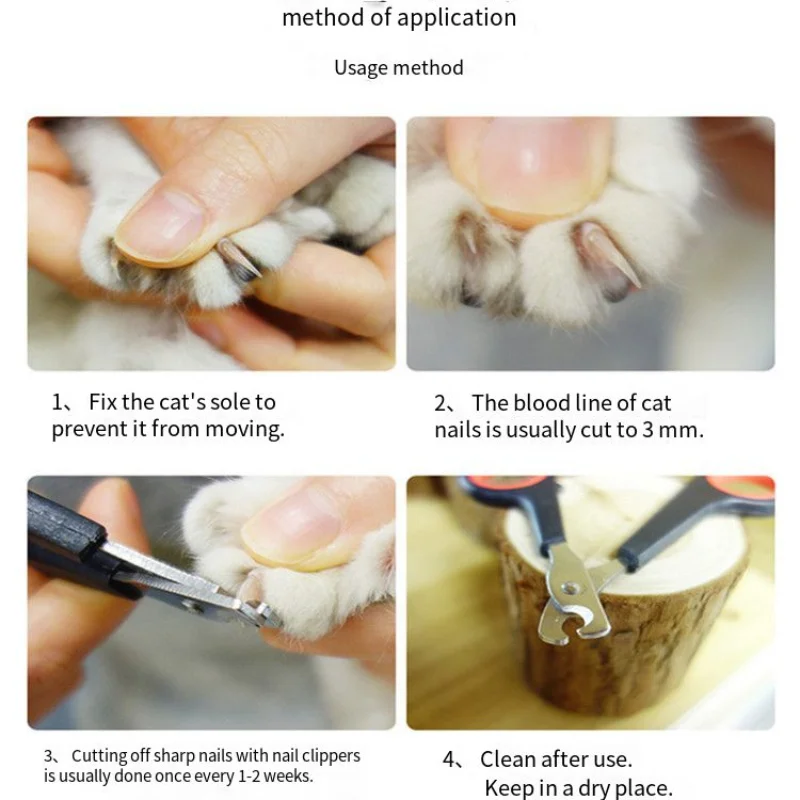 method of application

Usage method

1、 Fix the cat's sole to prevent it from moving.

2、 The blood line of cat nails is usually cut to 3 mm.

3、 Cutting off sharp nails with nail clippers is usually done once every 1-2 weeks.

4、 Clean after use.
Keep in a dry place.