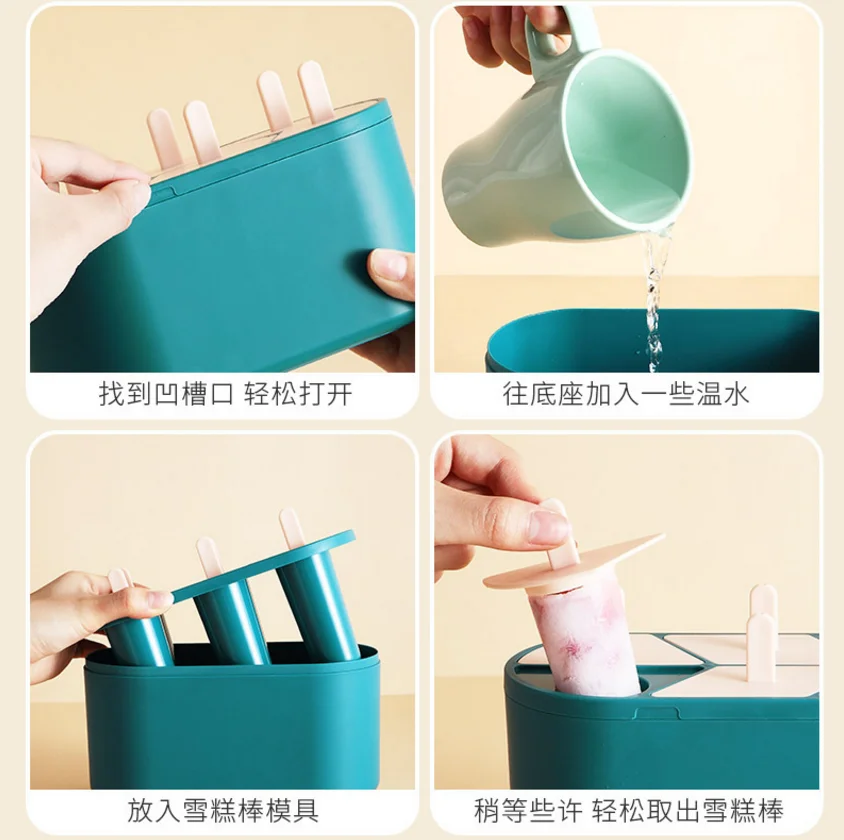 找到凹槽口 轻松打开

往底座加入一些温水

放入雪糕棒模具

稍等些许 轻松取出雪糕棒