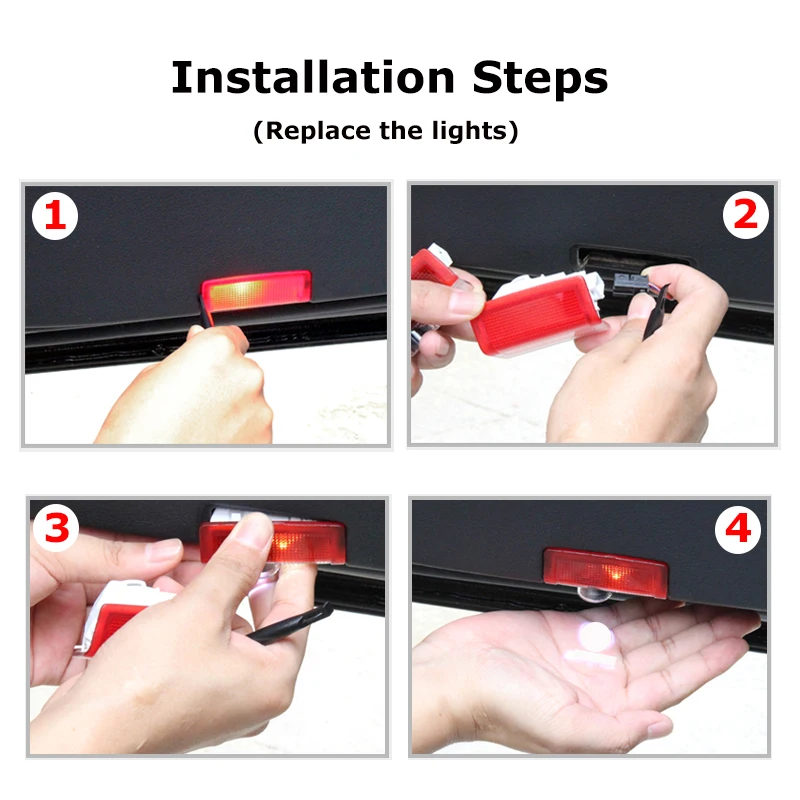 Installation Steps

(Replace the lights)

1

2

3

4