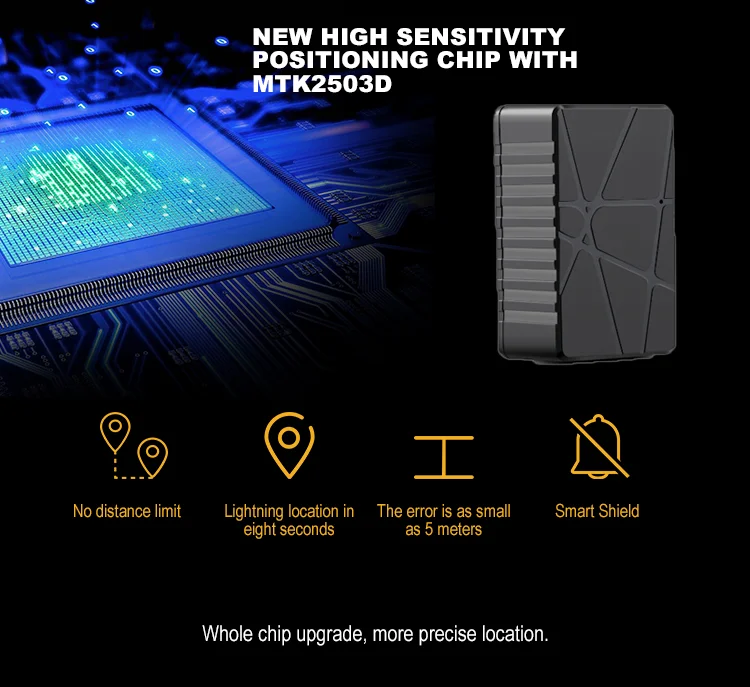 NEW HIGH SENSITIVITY POSITIONING CHIP WITH MTK2503D

No distance limit

Lightning location in eight seconds

The error is as small as 5 meters

Smart Shield

Whole chip upgrade, more precise location.