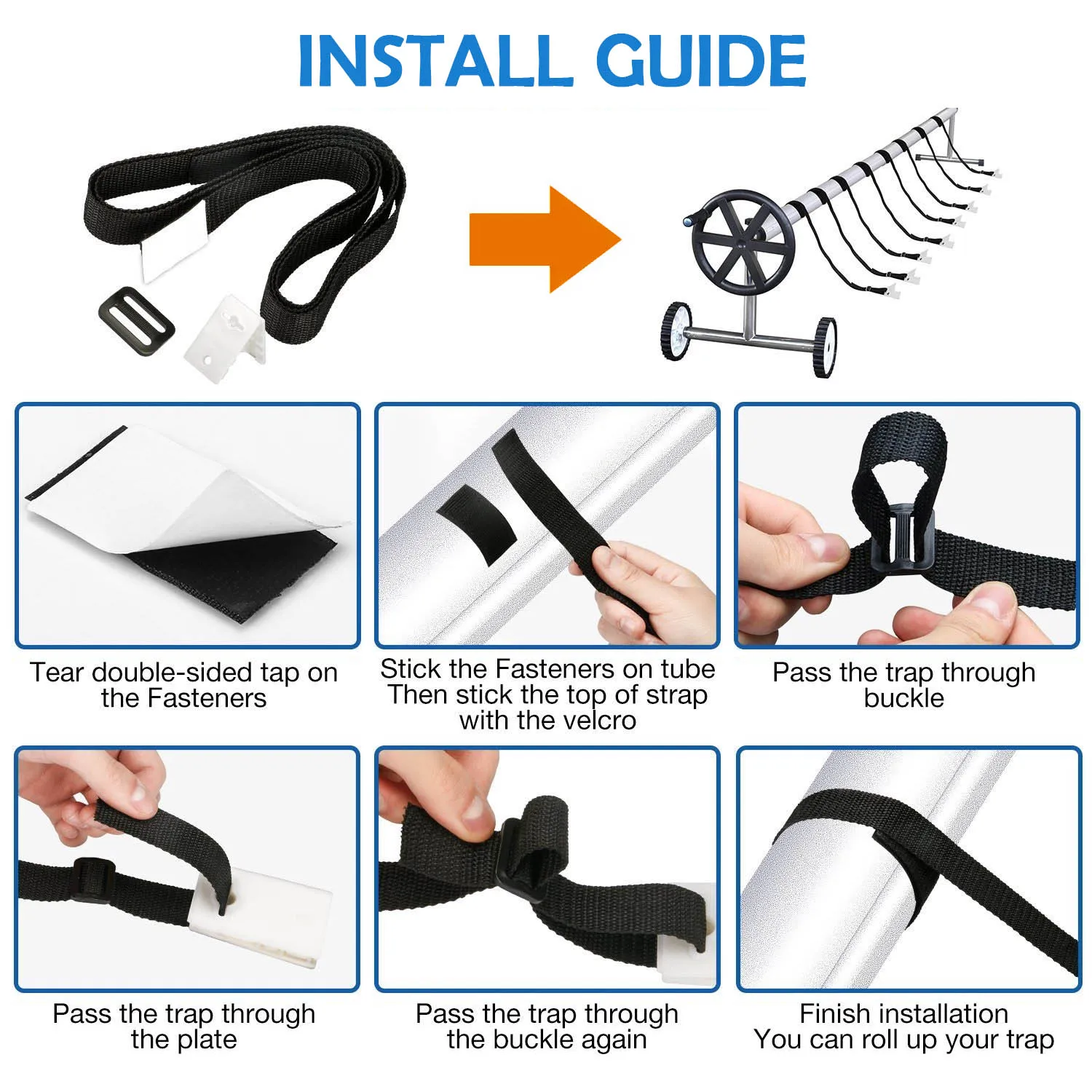 INSTALL GUIDE

Tear double-sided tap on the Fasteners

Stick the Fasteners on tube
Then stick the top of strap with the velcro

Pass the trap through buckle

Pass the trap through the plate

Pass the trap through the buckle again

Finish installation
You can roll up your trap