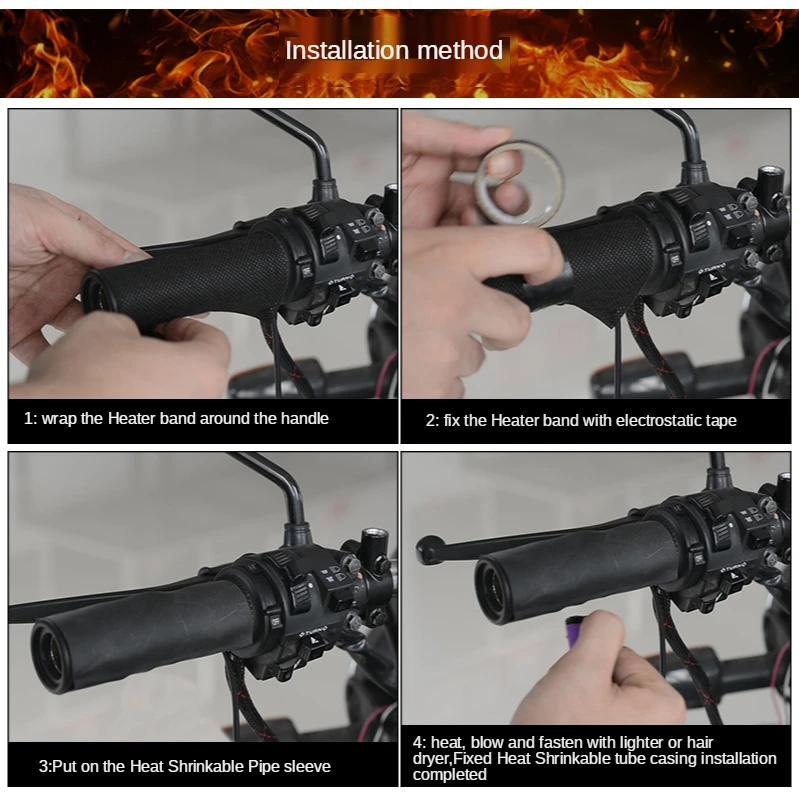 Installation method

1: wrap the Heater band around the handle

2: fix the Heater band with electrostatic tape

3:Put on the Heat Shrinkable Pipe sleeve

4: heat, blow and fasten with lighter or hair dryer,Fixed Heat Shrinkable tube casing installation completed