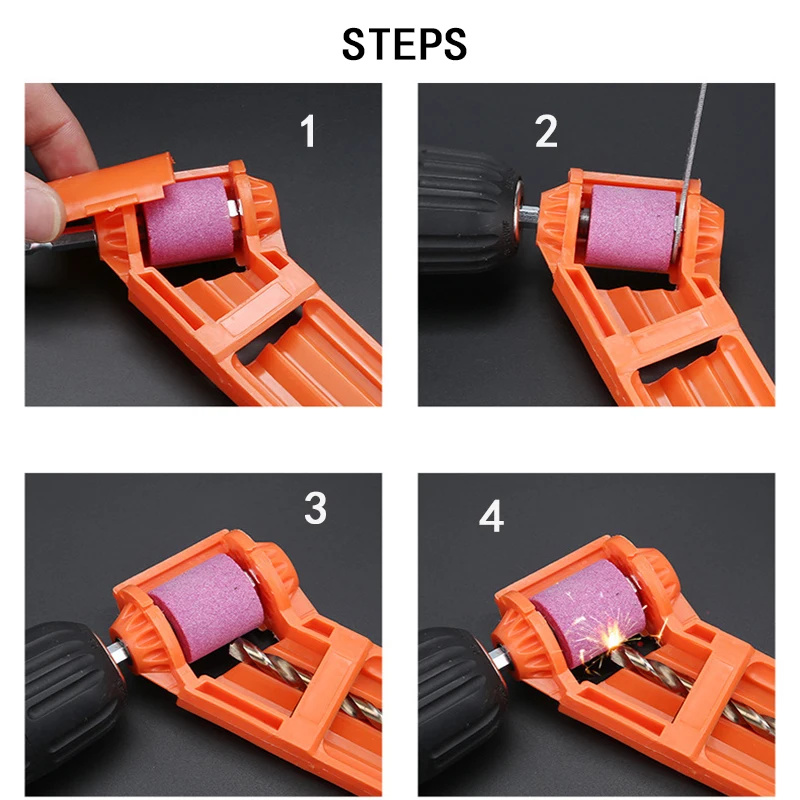 STEPS

1

2

3

4