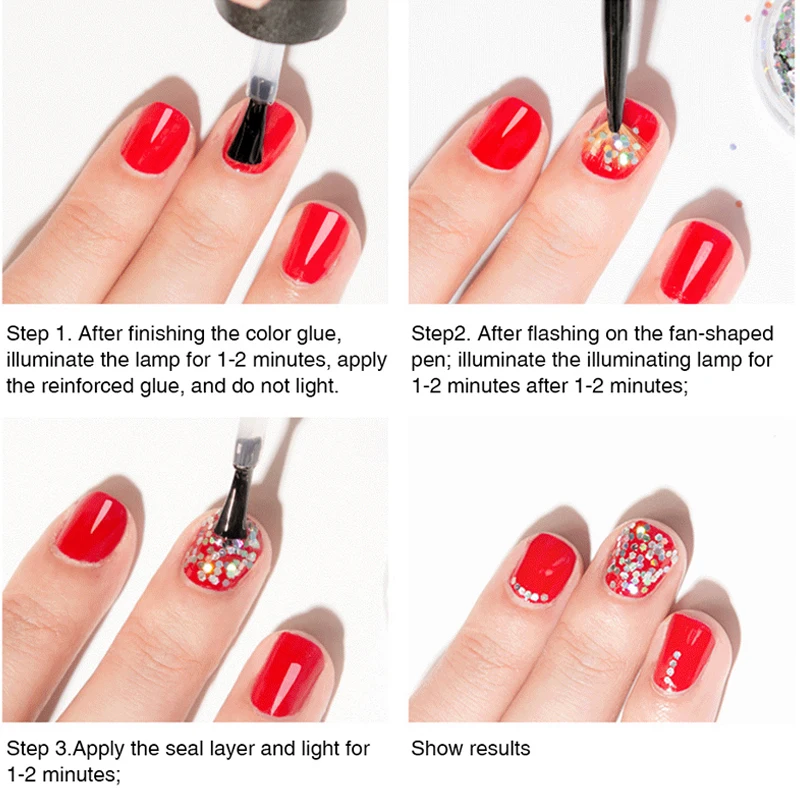 Step 1. After finishing the color glue, illuminate the lamp for 1-2 minutes, apply the reinforced glue, and do not light.

Step2. After flashing on the fan-shaped pen; illuminate the illuminating lamp for 1-2 minutes after 1-2 minutes;

Step 3.Apply the seal layer and light for 1-2 minutes;

Show results