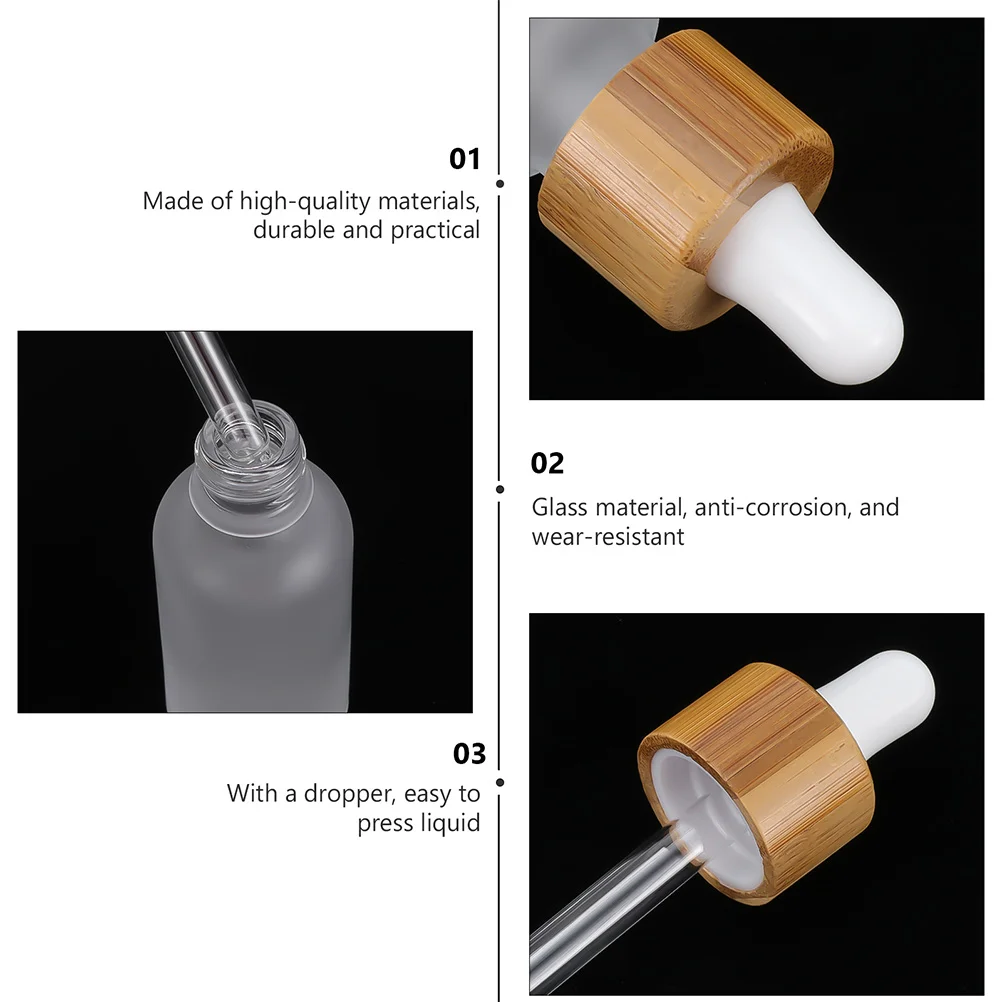 01

Made of high-quality materials, durable and practical

02

Glass material, anti-corrosion, and wear-resistant

03

With a dropper, easy to press liquid